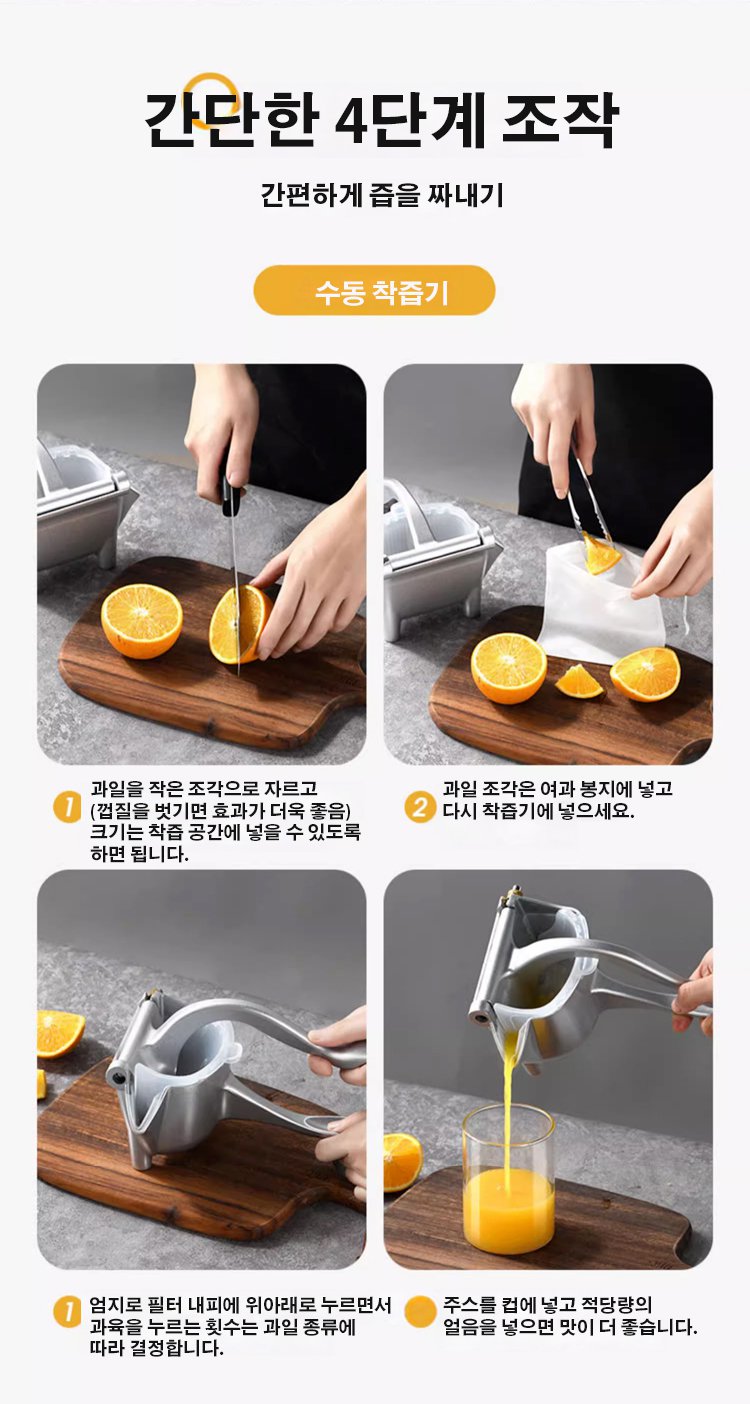 간단한 4단계 조작

간편하게 즙을 짜내기

수동 착즙기

1 과일을 작은 조각으로 자르고 (껍질을 벗기면 효과가 더욱 좋음) 크기는 착즙 공간에 넣을 수 있도록 하면 됩니다.

2 과일 조각은 여과 봉지에 넣고 다시 착즙기에 넣으세요.

1 엄지로 필터 내피에 위아래로 누르면서 과육을 누르는 횟수는 과일 종류에 따라 결정합니다.

주스를 컵에 넣고 적당량의 얼음을 넣으면 맛이 더 좋습니다.