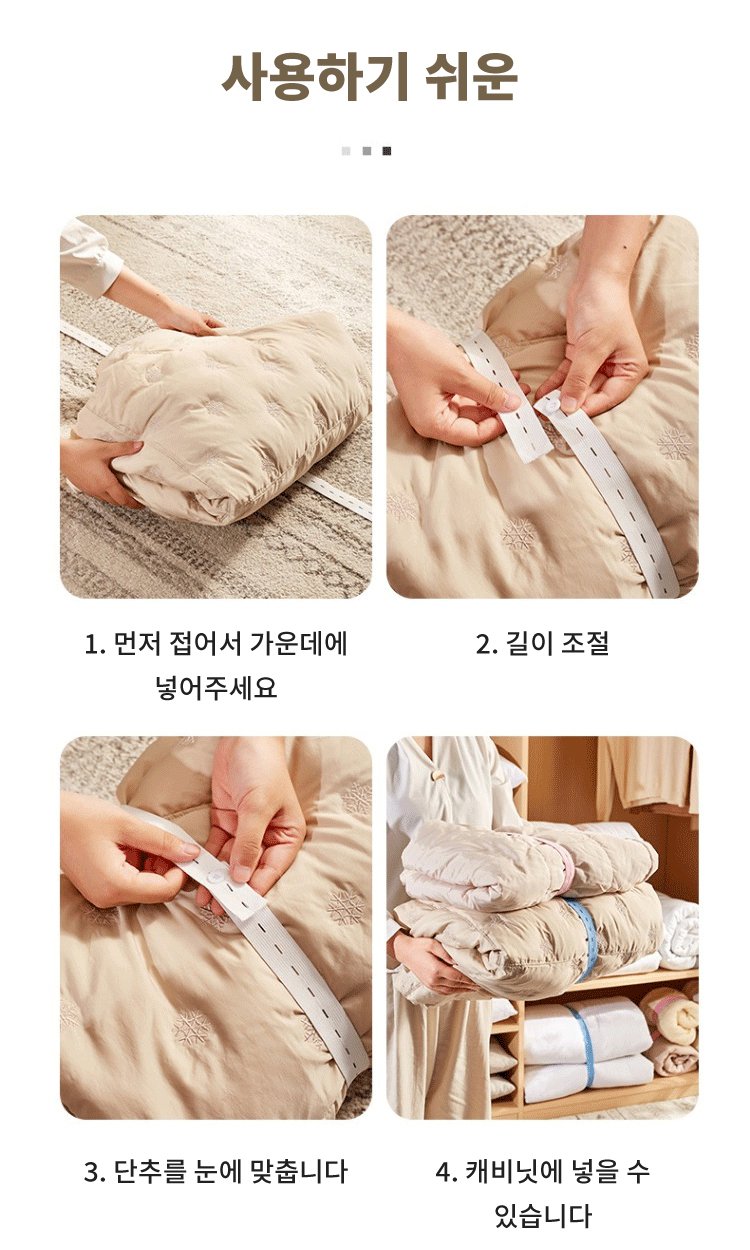 사용하기 쉬운

1. 먼저 접어서 가운데에 넣어주세요

2. 길이 조절

3. 단추를 눈에 맞춥니다

4. 캐비닛에 넣을 수 있습니다