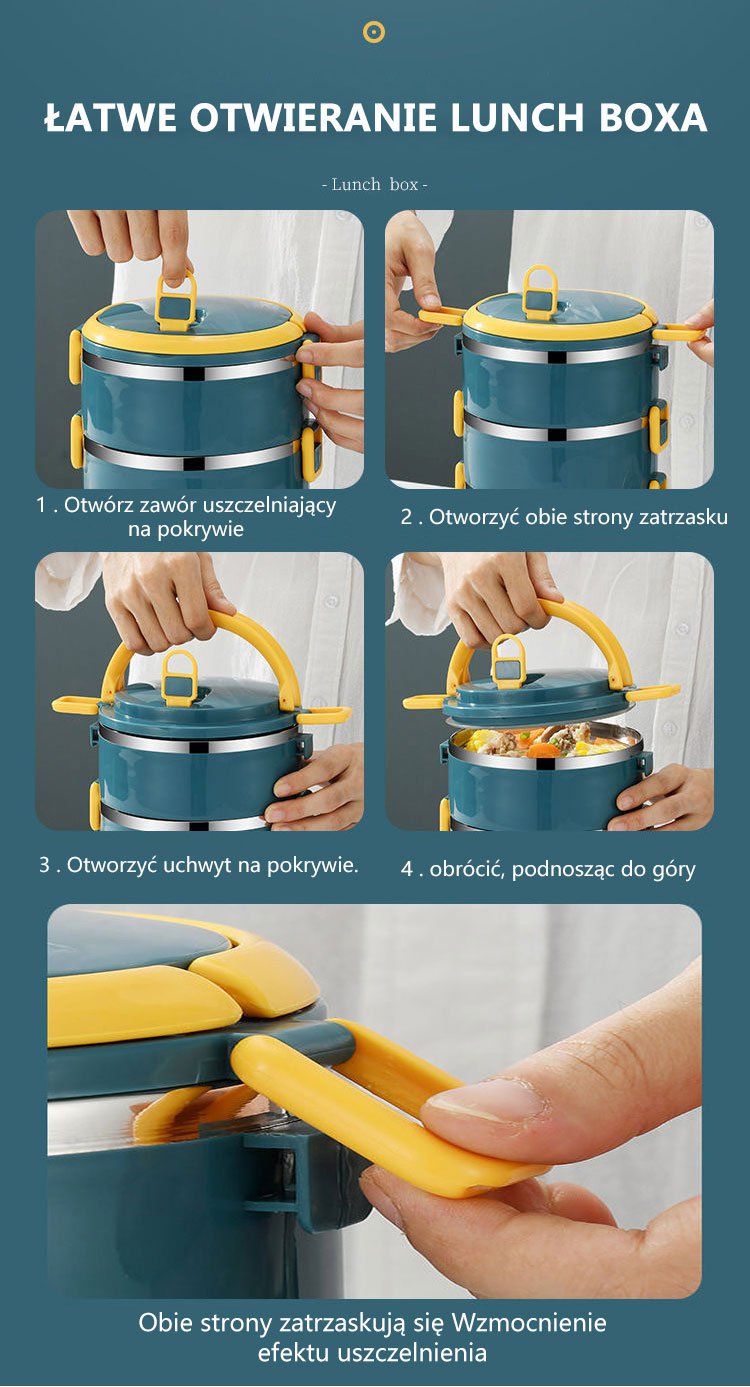 ŁATWE OTWIERANIE LUNCH BOXA

- Lunch box -

1 . Otwórz zawór uszczelniający na pokrywie

2 . Otworzyć obie strony zatrzasku

3 . Otworzyć uchwyt na pokrywie.

4 . obrócić, podnosząc do góry

Obie strony zatrzaskują się Wzmocnienie efektu uszczelnienia