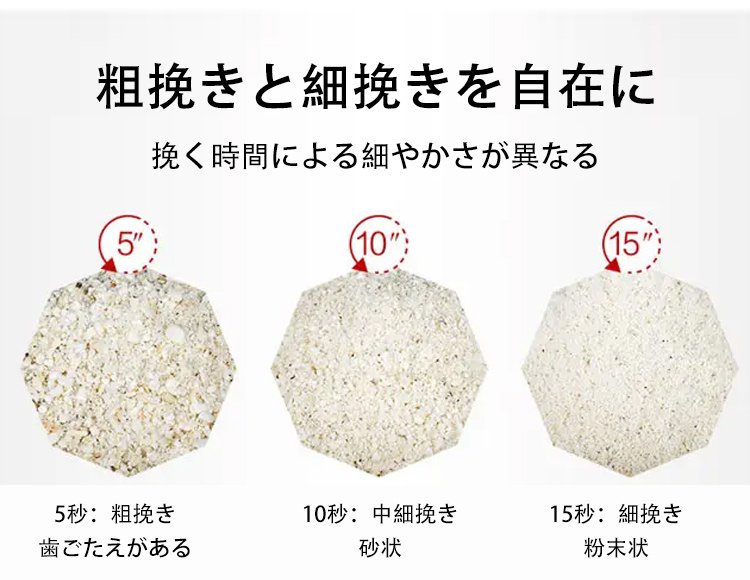 粗挽きと細挽きを自在に

挽く時間による細やかさが異なる

5″

10″

15″

5秒：粗挽き
歯ごたえがある

10秒：中細挽き
砂状

15秒：細挽き
粉末状