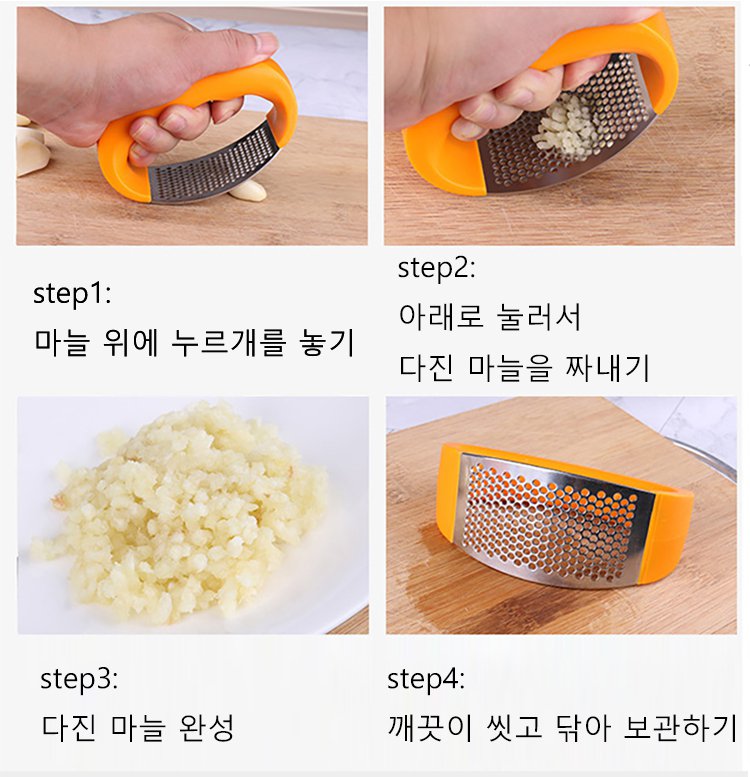 step1:
마늘 위에 누르개를 놓기

step2:
아래로 눌러서
다진 마늘을 짜내기

step3:
다진 마늘 완성

step4:
깨끗이 씻고 닦아 보관하기