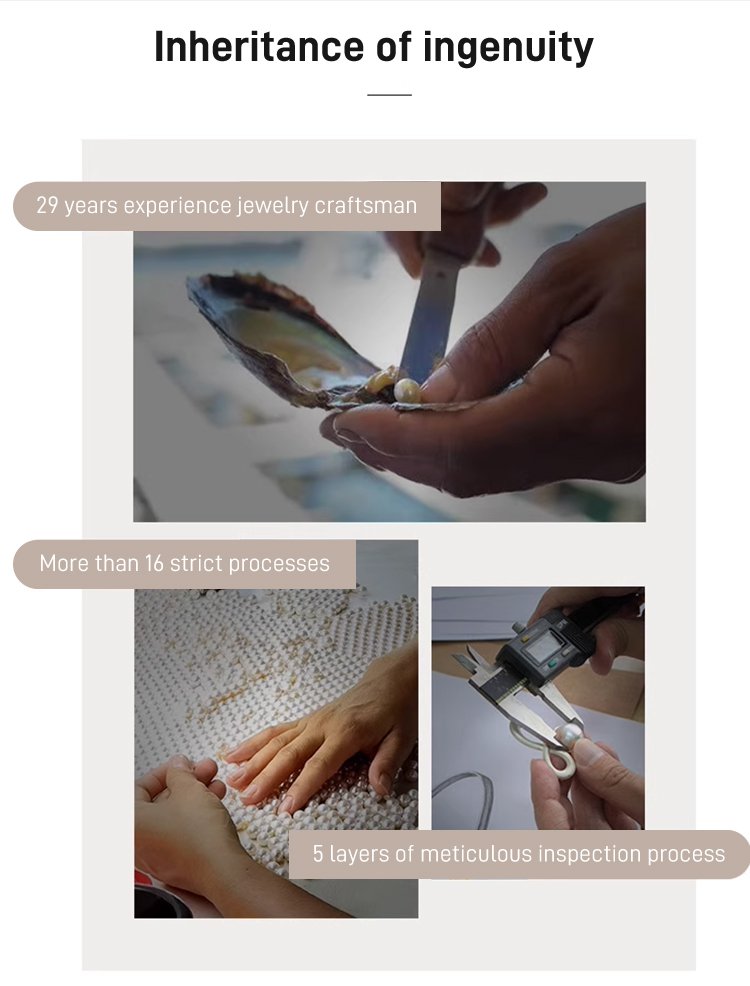 Inheritance of ingenuity

29 years experience jewelry craftsman

More than 16 strict processes

5 layers of meticulous inspection process