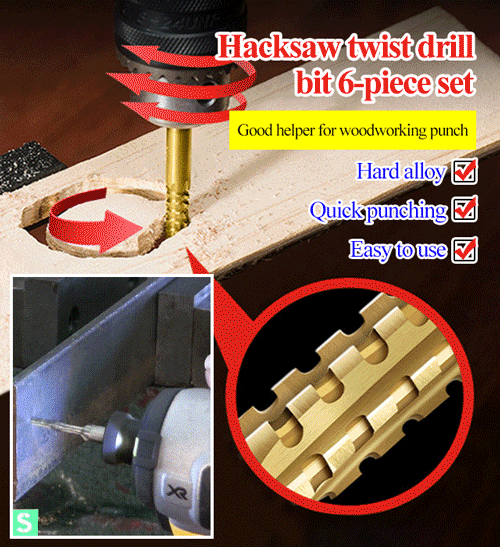 Hacksaw twist drill bit 6-piece set

Good helper for woodworking punch

Hard alloy

Quick punching

Easy to use

XR

S