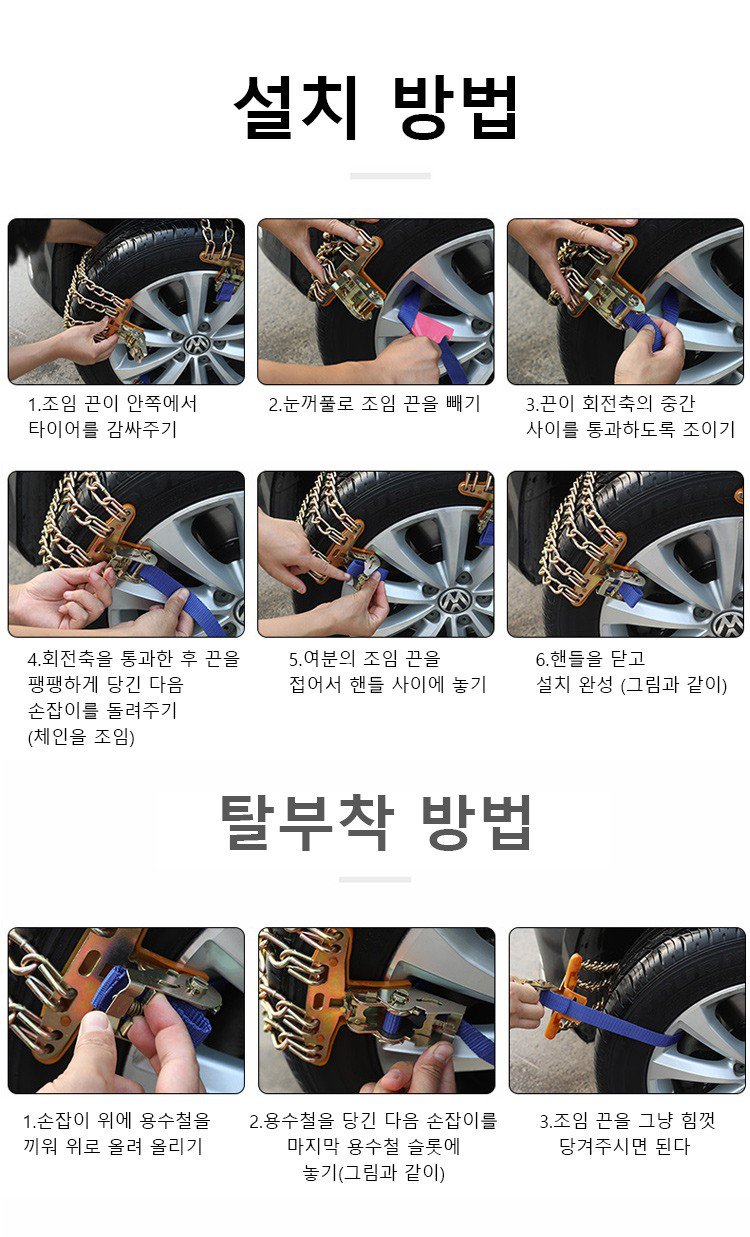 설치 방법

1.조임 끈이 안쪽에서 타이어를 감싸주기

2.눈꺼풀로 조임 끈을 빼기

3.끈이 회전축의 중간 사이를 통과하도록 조이기

4.회전축을 통과한 후 끈을 팽팽하게 당긴 다음 손잡이를 돌려주기 (체인을 조임)

5.여분의 조임 끈을 접어서 핸들 사이에 놓기

6.핸들을 닫고 설치 완성 (그림과 같이)

탈부착 방법

1.손잡이 위에 용수철을 끼워 위로 올려 올리기

2.용수철을 당긴 다음 손잡이를 마지막 용수철 슬롯에 놓기(그림과 같이)

3.조임 끈을 그냥 힘껏 당겨주시면 된다