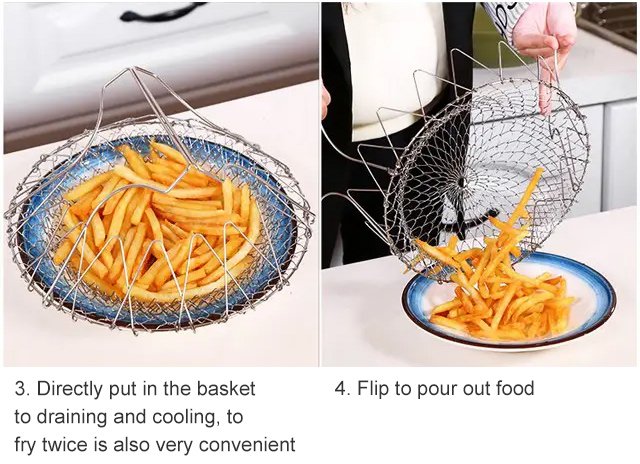 3. Directly put in the basket to draining and cooling, to fry twice is also very convenient

4. Flip to pour out food