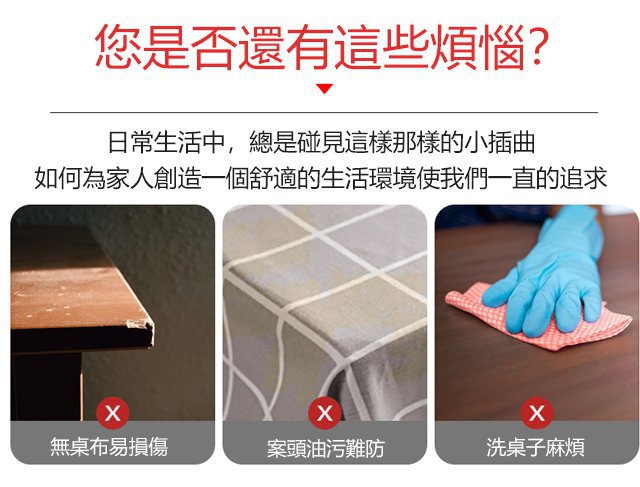 您是否還有這些煩惱?

日常生活中，總是碰見這樣那樣的小插曲
如何為家人創造一個舒適的生活環境使我們一直的追求

X
無桌布易損傷

X
案頭油污難防

X
洗桌子麻煩