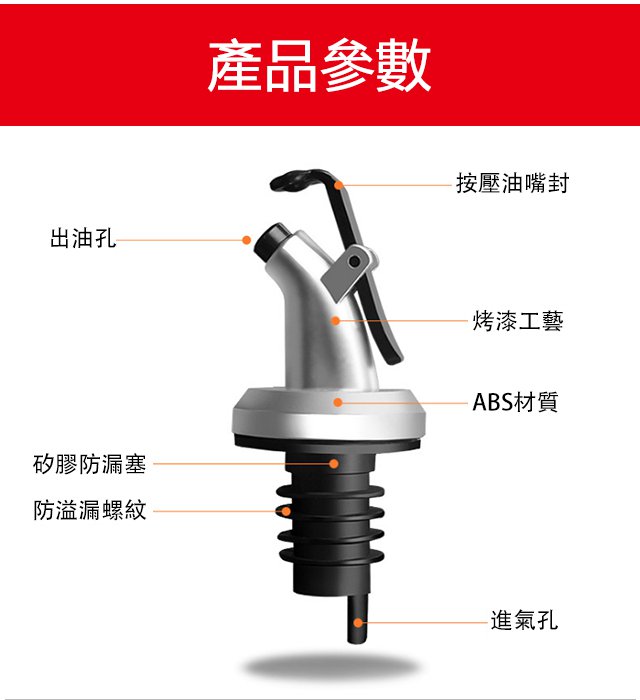 產品參數

按壓油嘴封

出油孔

烤漆工藝

ABS材質

矽膠防漏塞

防溢漏螺紋

進氣孔