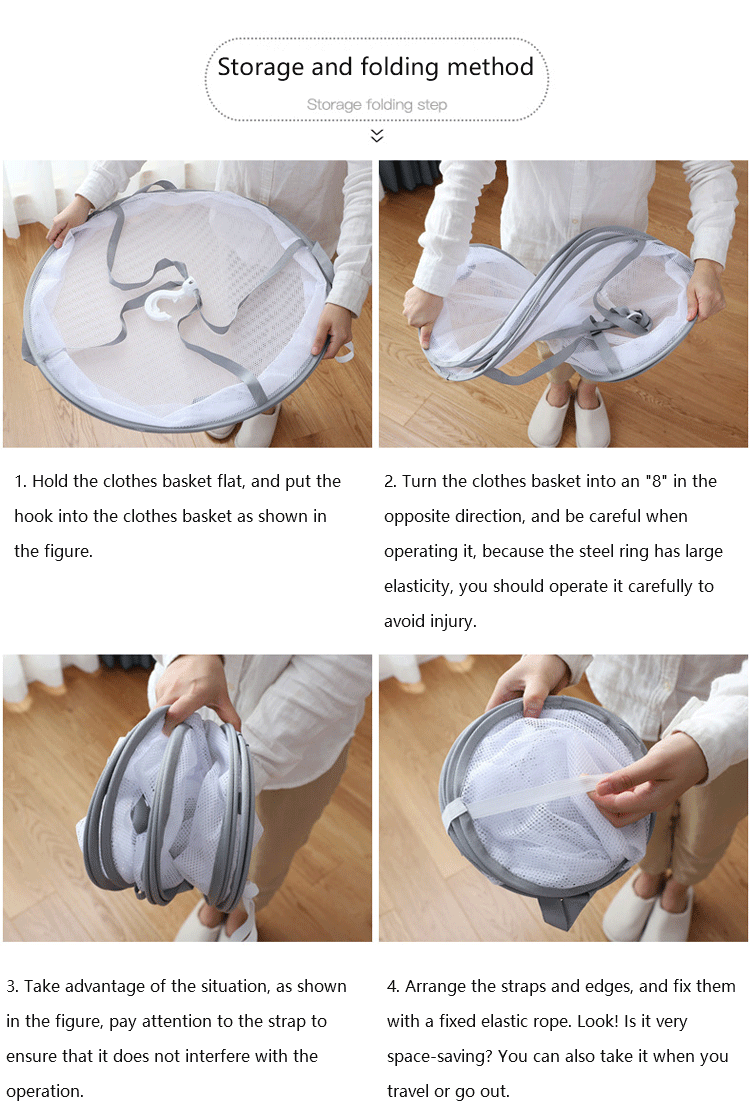 Storage and folding method

Storage folding step

1. Hold the clothes basket flat, and put the hook into the clothes basket as shown in the figure.

2. Turn the clothes basket into an "8" in the opposite direction, and be careful when operating it, because the steel ring has large elasticity, you should operate it carefully to avoid injury.

3. Take advantage of the situation, as shown in the figure, pay attention to the strap to ensure that it does not interfere with the operation.

4. Arrange the straps and edges, and fix them with a fixed elastic rope. Look! Is it very space-saving? You can also take it when you travel or go out.