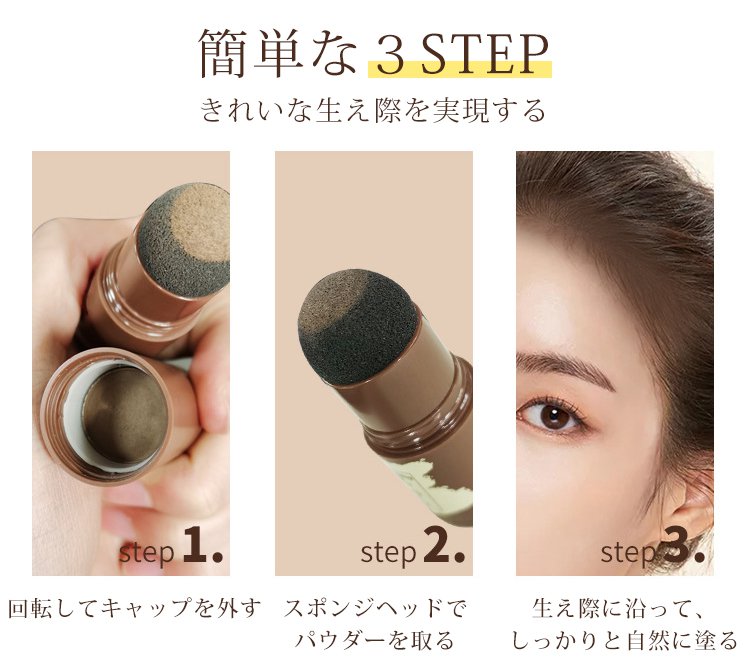 簡単な 3 STEP
きれいな生え際を実現する

step 1.
回転してキャップを外す

step 2.
スポンジヘッドで
パウダーを取る

step 3.
生え際に沿って、
しっかりと自然に塗る