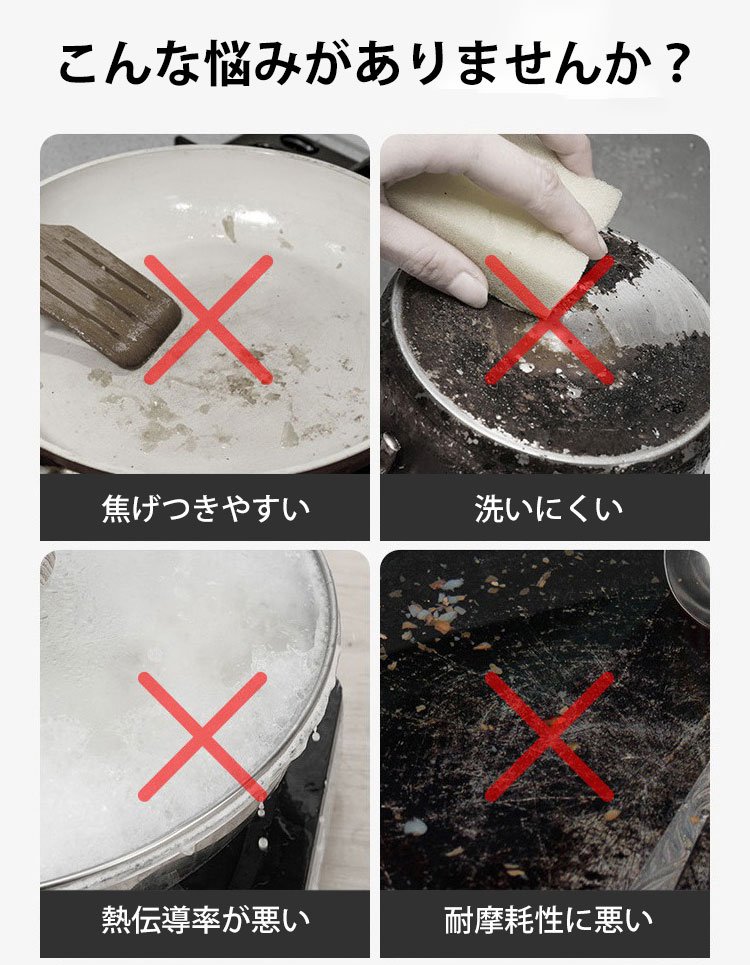 こんな悩みがありませんか？

焦げつきやすい

洗いにくい

熱伝導率が悪い

耐摩耗性に悪い