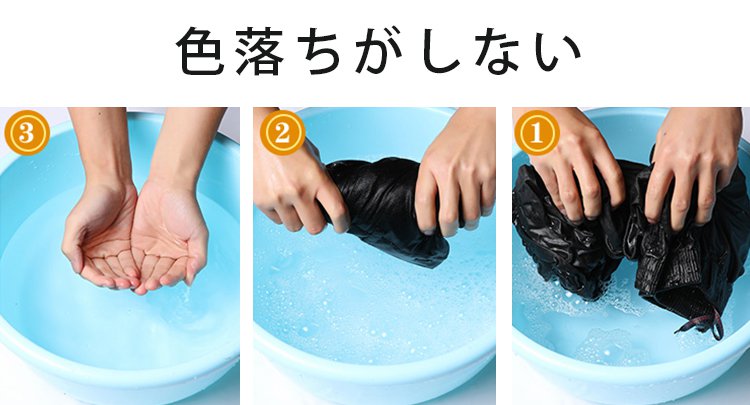 色落ちがしない

③

②

①