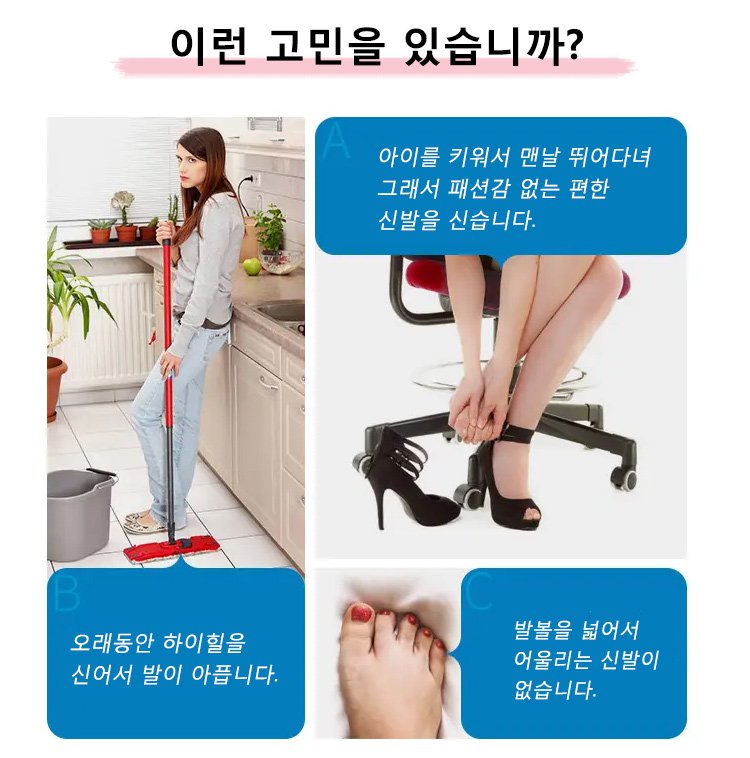 이런 고민을 있습니까?

A
아이를 키워서 맨날 뛰어다녀 그래서 패션감 없는 편한 신발을 신습니다.

B
오래동안 하이힐을 신어서 발이 아픕니다.

C
발볼을 넓어서 어울리는 신발이 없습니다.