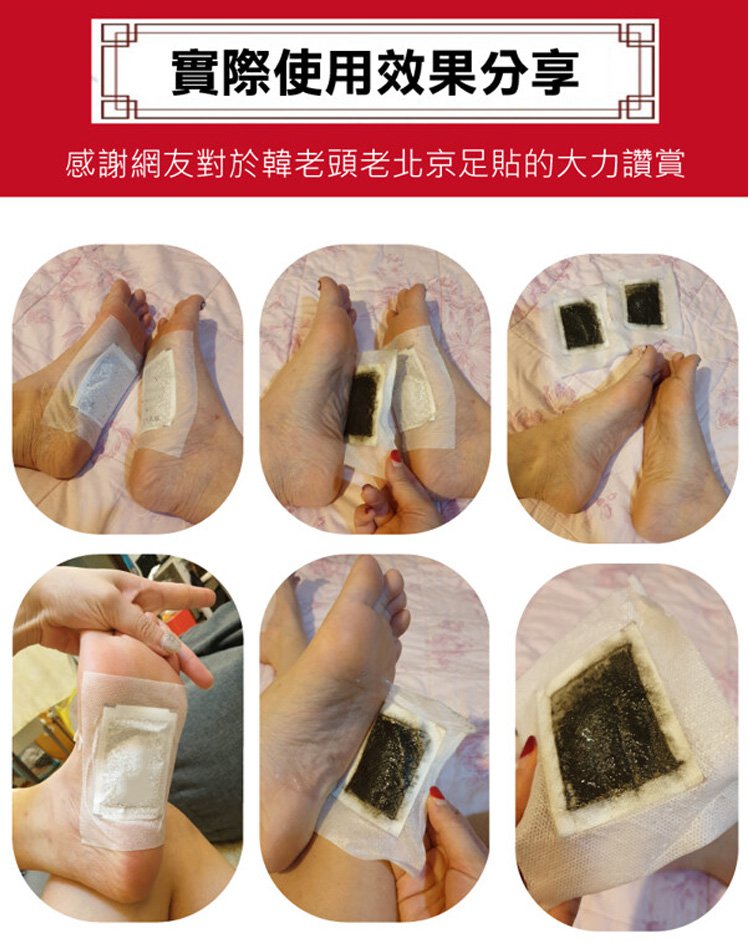 實際使用效果分享

感謝網友對於韓老頭老北京足貼的大力讚賞