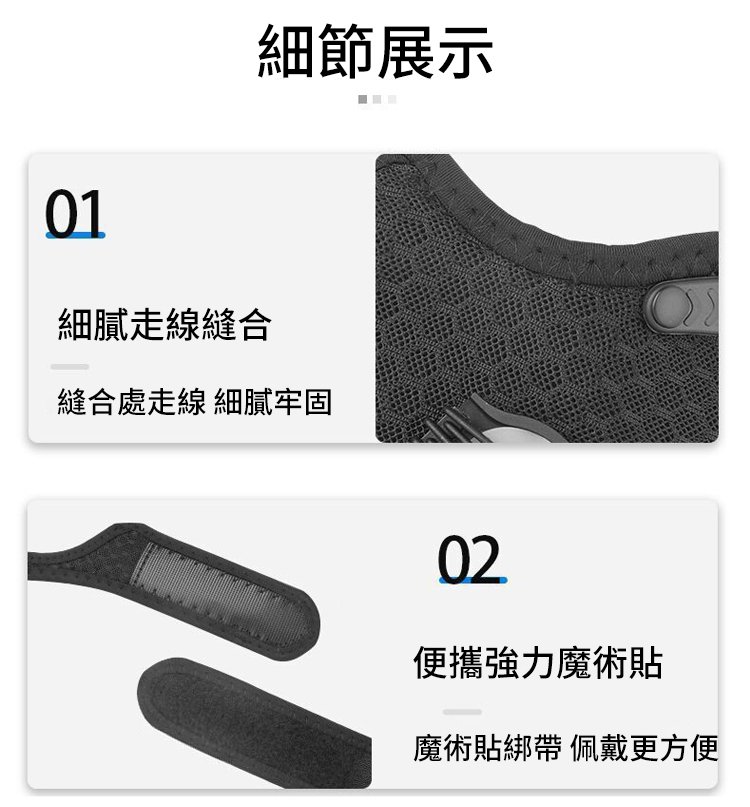 細節展示

01

細膩走線縫合

縫合處走線 細膩牢固

02

便攜強力魔術貼

魔術貼綁帶 佩戴更方便