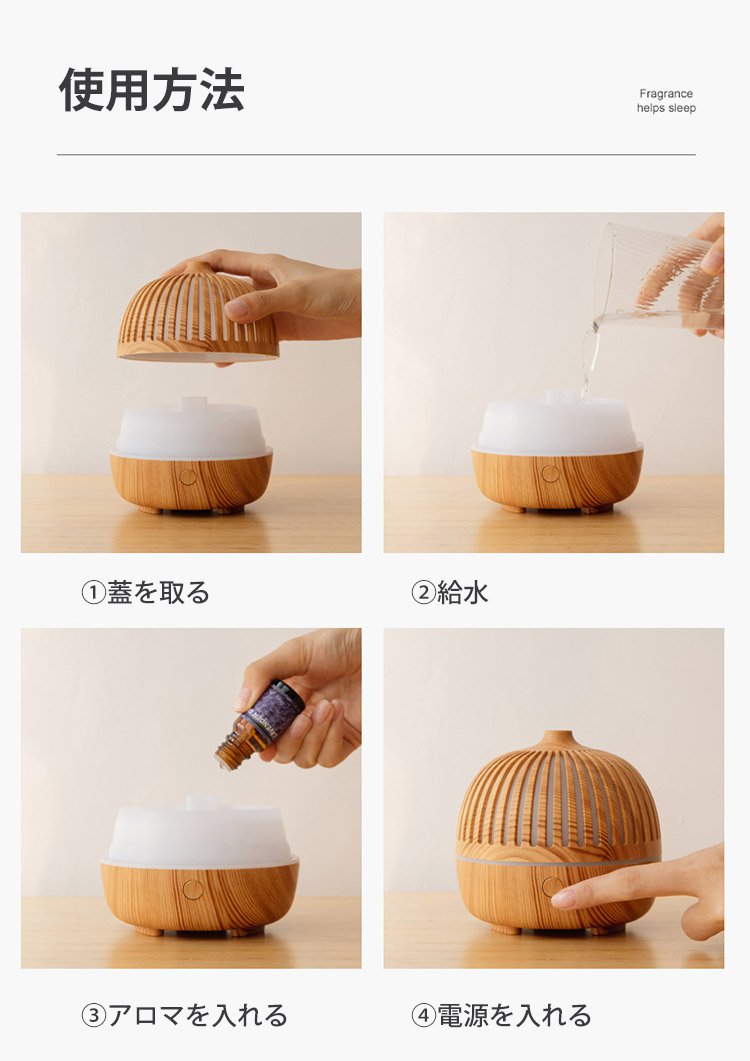 使用方法

Fragrance helps sleep

①蓋を取る

②給水

③アロマを入れる

④電源を入れる