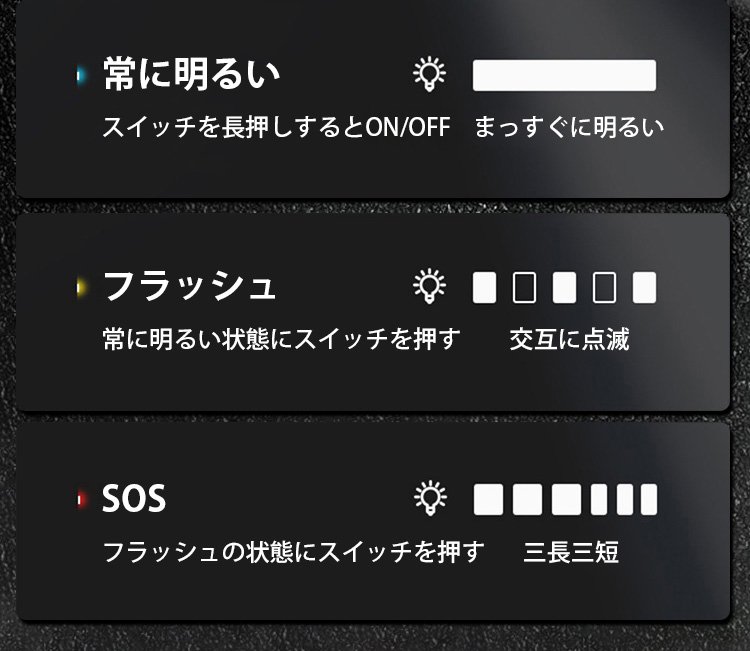 常に明るい

スイッチを長押しするとON/OFF まっすぐに明るい

フラッシュ

常に明るい状態にスイッチを押す 交互に点滅

SOS

フラッシュの状態にスイッチを押す 三長三短