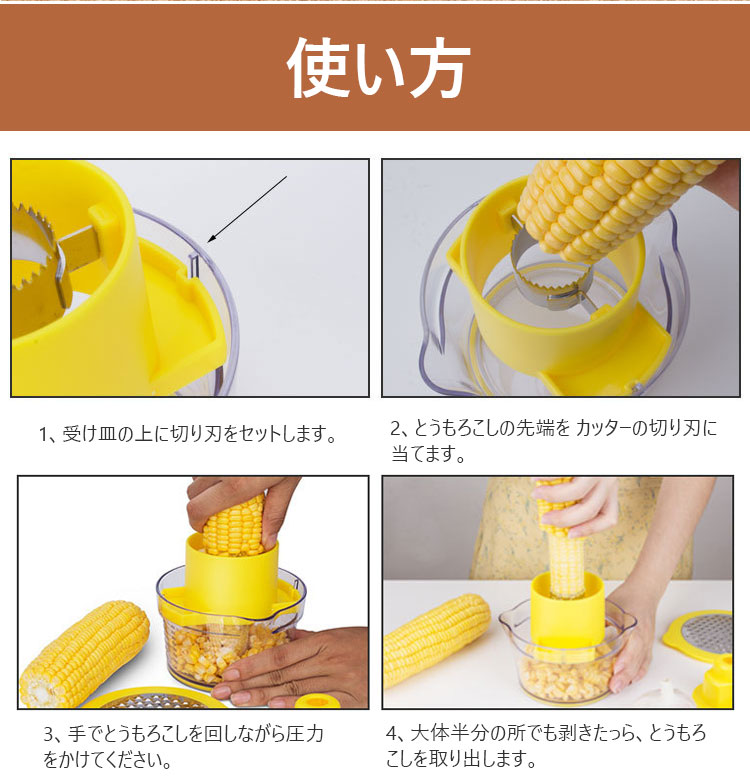 使い方

1、受け皿の上に切り刃をセットします。

2、とうもろこしの先端を カッターの切り刃に当てます。

3、手でとうもろこしを回しながら圧力をかけてください。

4、大体半分の所でも剥きたっら、とうもろこしを取り出します。