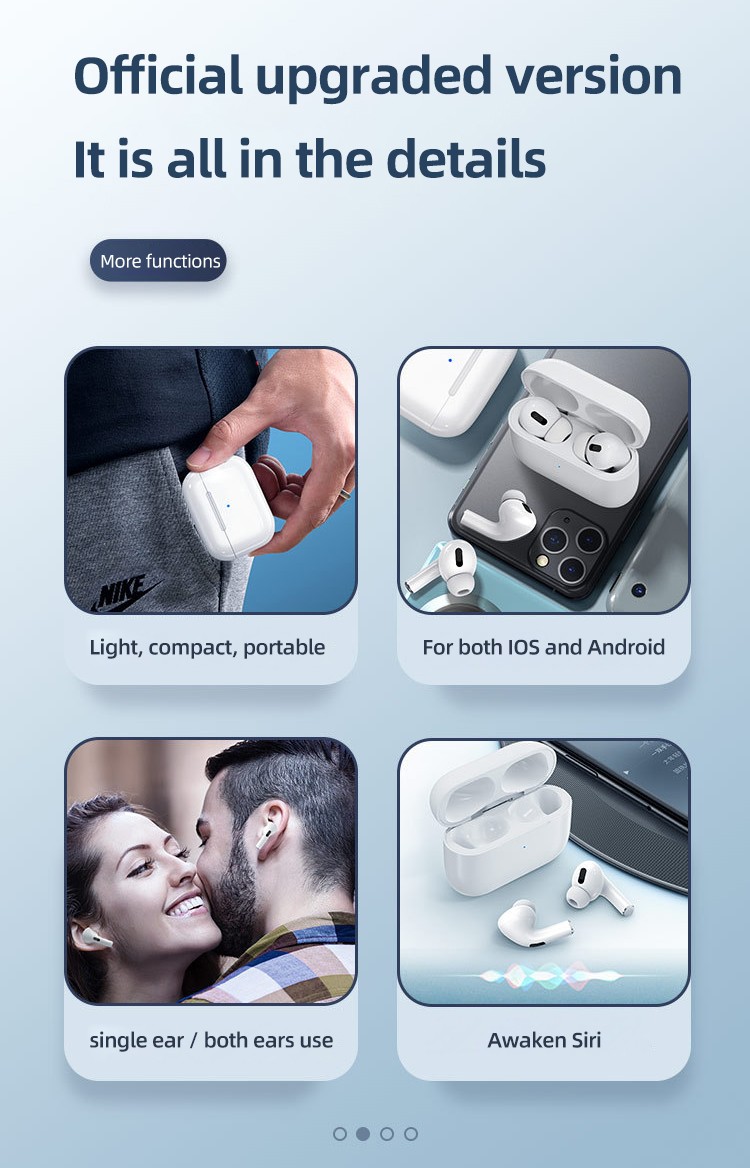 Official upgraded version
It is all in the details

More functions

NIKE

Light, compact, portable

For both IOS and Android

single ear / both ears use

Awaken Siri