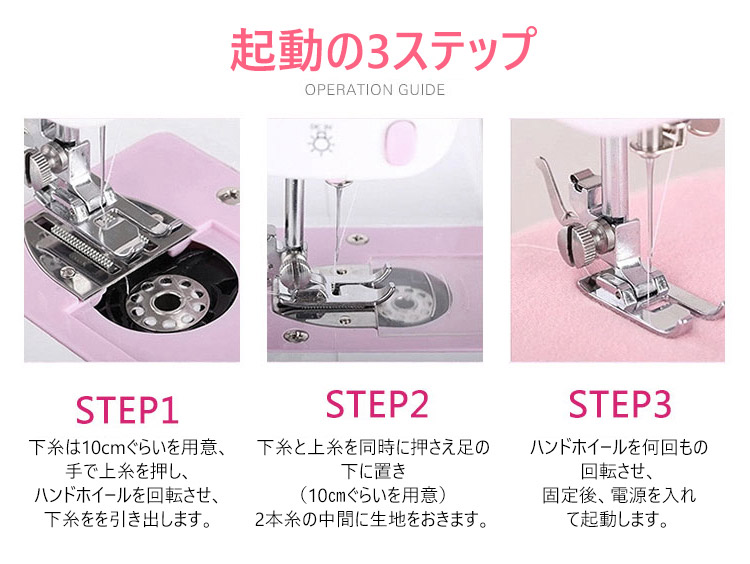 起動の3ステップ

OPERATION GUIDE

STEP1

下糸は10cmぐらいを用意、手で上糸を押し、ハンドホイールを回転させ、下糸をを引き出します。

STEP2

下糸と上糸を同時に押さえ足の下に置き（10cmぐらいを用意）2本糸の中間に生地をおきます。

STEP3

ハンドホイールを何回もの回転させ、固定後、電源を入れて起動します。