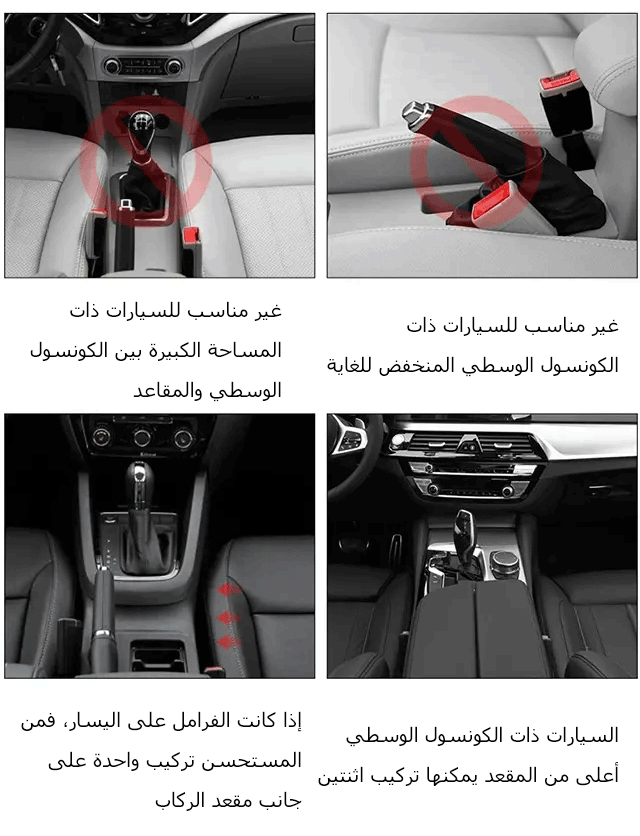 غير مناسب للسيارات ذات الكونسول الوسطي المنخفض للغاية

غير مناسب للسيارات ذات المساحة الكبيرة بين الكونسول الوسطي والمقاعد

السيارات ذات الكونسول الوسطي أعلى من المقعد يمكنها تركيب اثنتين

إذا كانت الفرامل على اليسار، فمن المستحسن تركيب واحدة على جانب مقعد الركاب