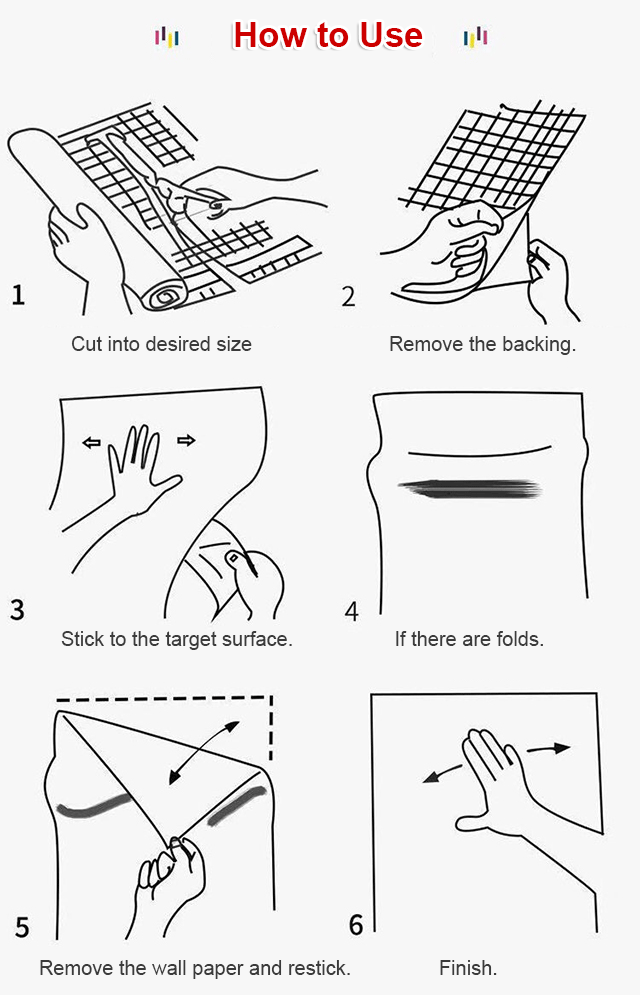 How to Use

1
Cut into desired size

2
Remove the backing.

3
Stick to the target surface.

4
If there are folds.

5
Remove the wall paper and restick.

6
Finish.