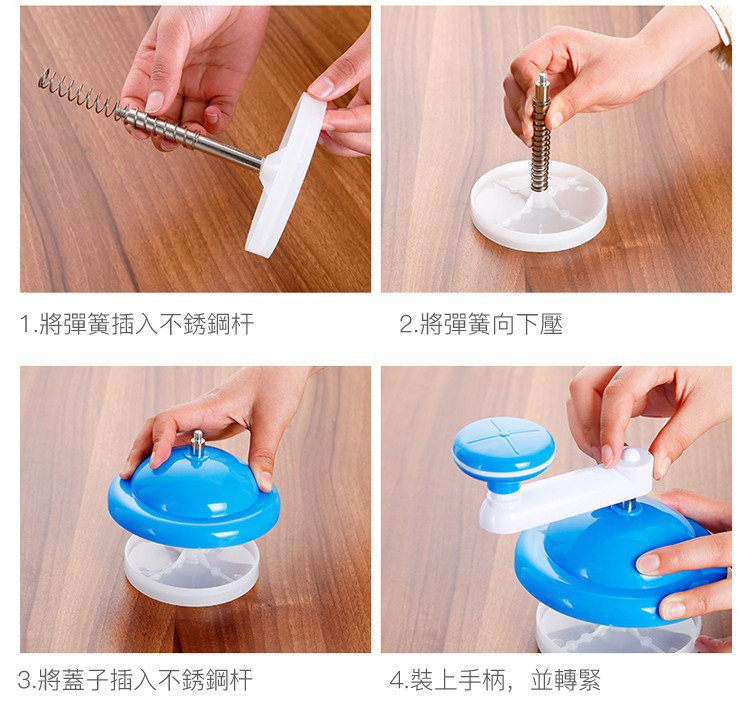 1.將彈簧插入不銹鋼杆

2.將彈簧向下壓

3.將蓋子插入不銹鋼杆

4.裝上手柄，並轉緊