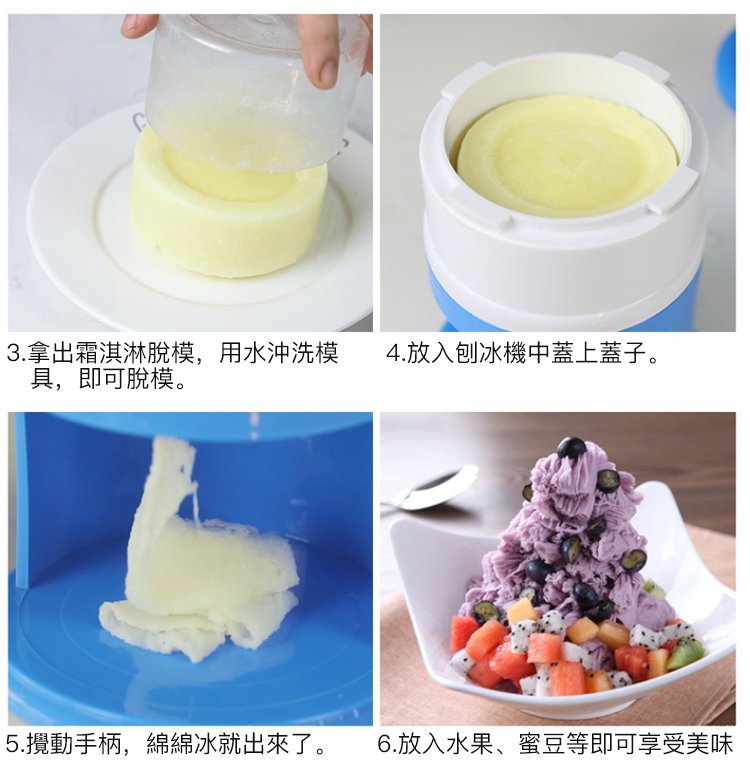 3.拿出霜淇淋脫模，用水沖洗模具，即可脫模。

4.放入刨冰機中蓋上蓋子。

5.攪動手柄，綿綿冰就出來了。

6.放入水果、蜜豆等即可享受美味