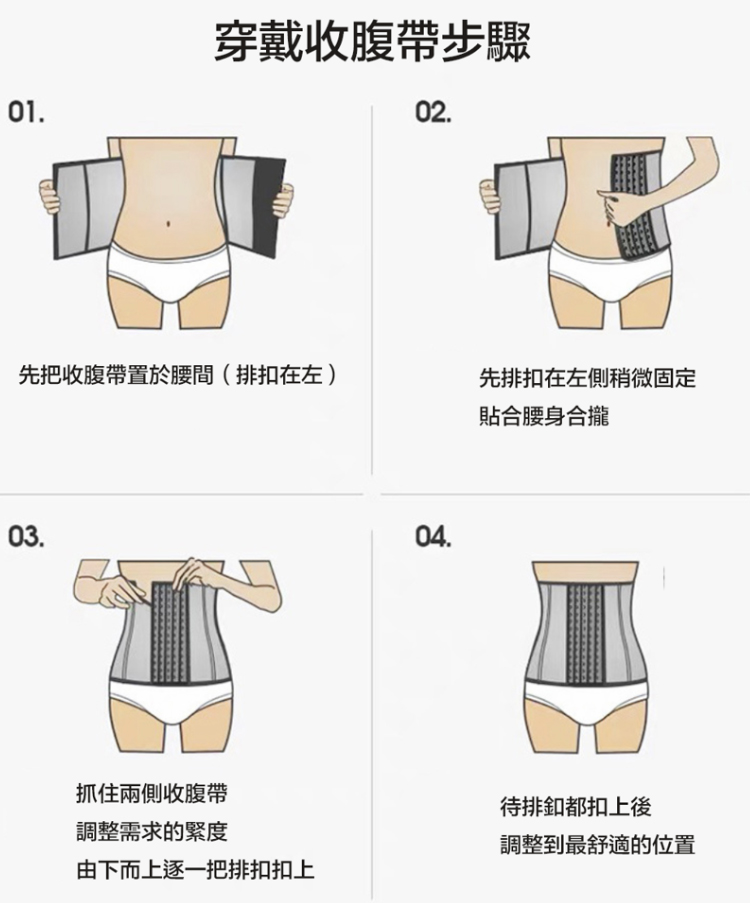 穿戴收腹帶步驟

01.

先把收腹帶置於腰間（排扣在左）

02.

先排扣在左側稍微固定
貼合腰身合攏

03.

抓住兩側收腹帶
調整需求的緊度
由下而上逐一把排扣扣上

04.

待排釦都扣上後
調整到最舒適的位置