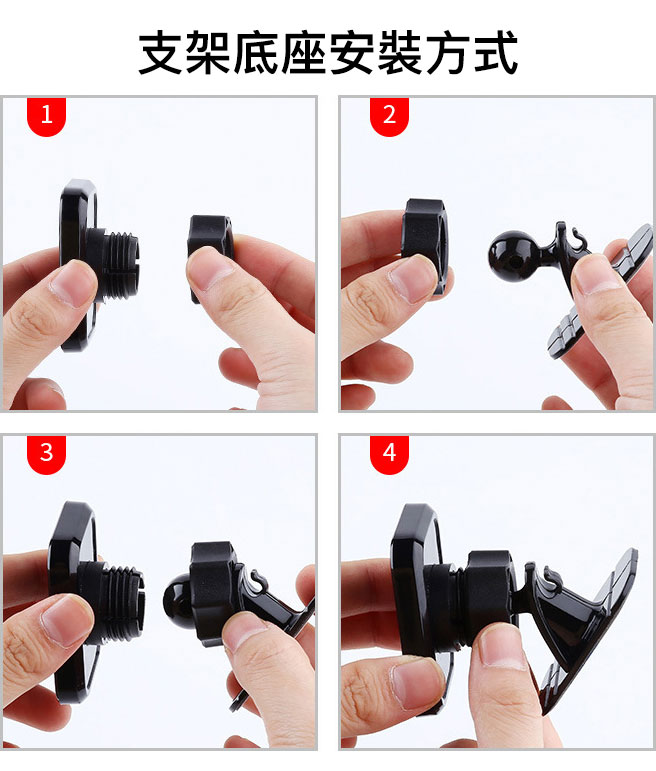 支架底座安裝方式

1

2

3

4