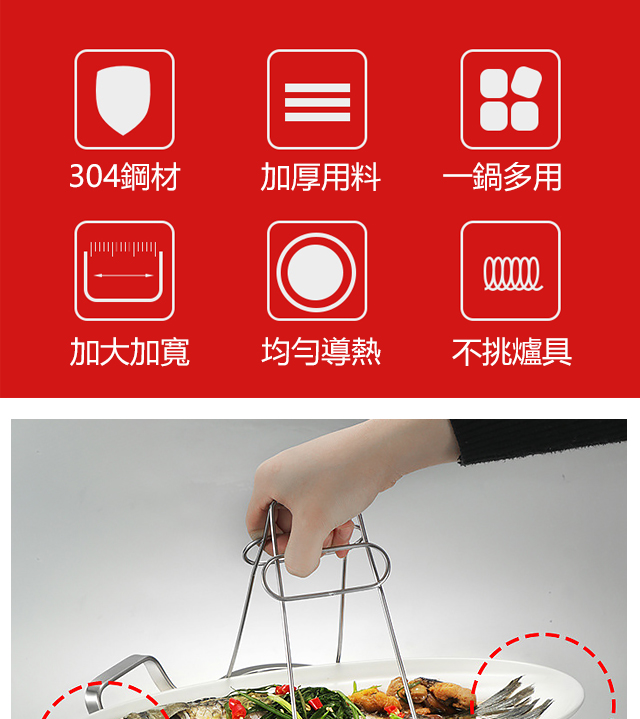 304鋼材

加厚用料

一鍋多用

加大加寬

均勻導熱

不挑爐具