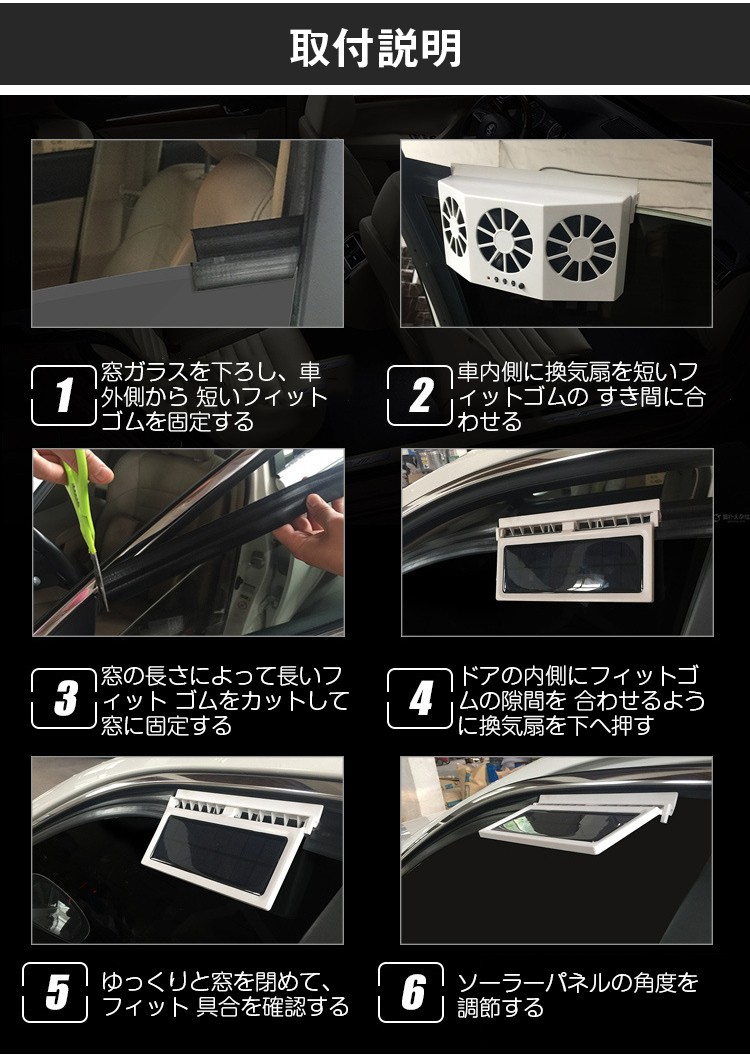 取付説明

1
窓ガラスを下ろし、車外側から 短いフィットゴムを固定する

2
車内側に換気扇を短いフィットゴムの すき間に合わせる

3
窓の長さによって長いフィット ゴムをカットして窓に固定する

4
ドアの内側にフィットゴムの隙間を 合わせるように換気扇を下へ押す

5
ゆっくりと窓を閉めて、フィット 具合を確認する

6
ソーラーパネルの角度を調節する