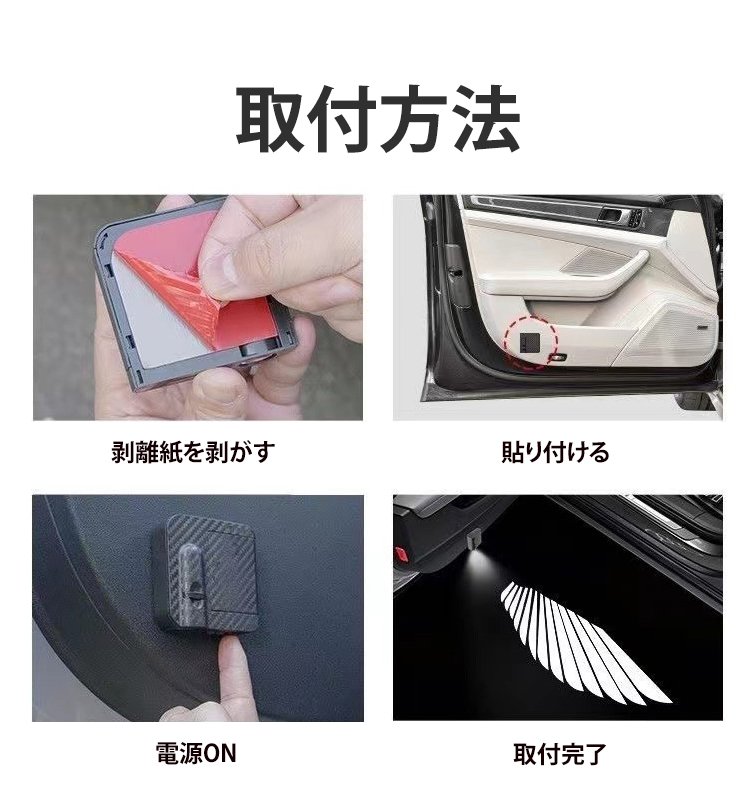 取付方法

剥離紙を剥がす

貼り付ける

電源ON

取付完了