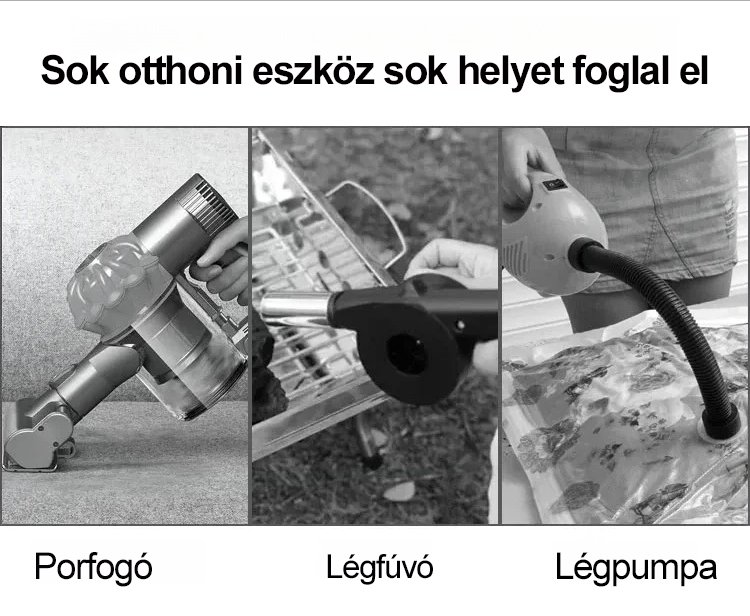 Sok otthoni eszköz sok helyet foglal el

Porfogó

Légfúvó

Légpumpa