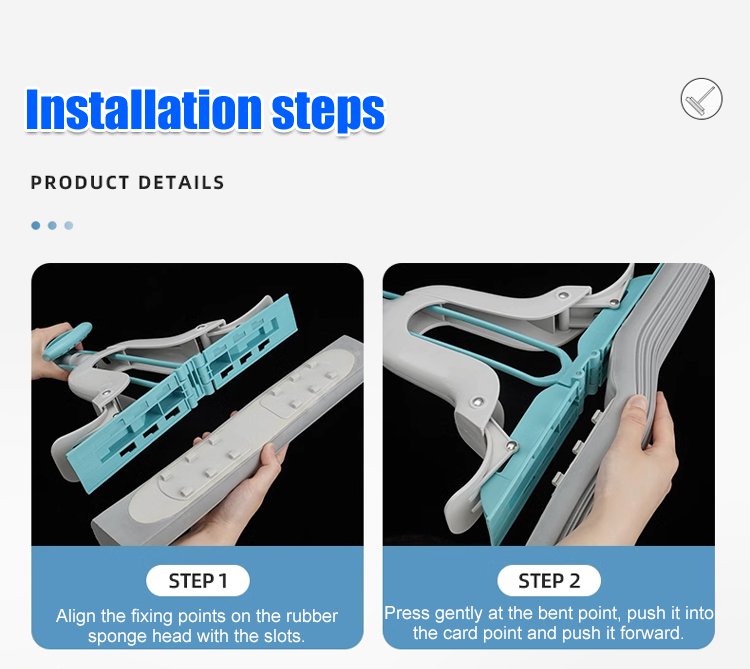 Installation steps

PRODUCT DETAILS

STEP 1

Align the fixing points on the rubber sponge head with the slots.

STEP 2

Press gently at the bent point, push it into the card point and push it forward.