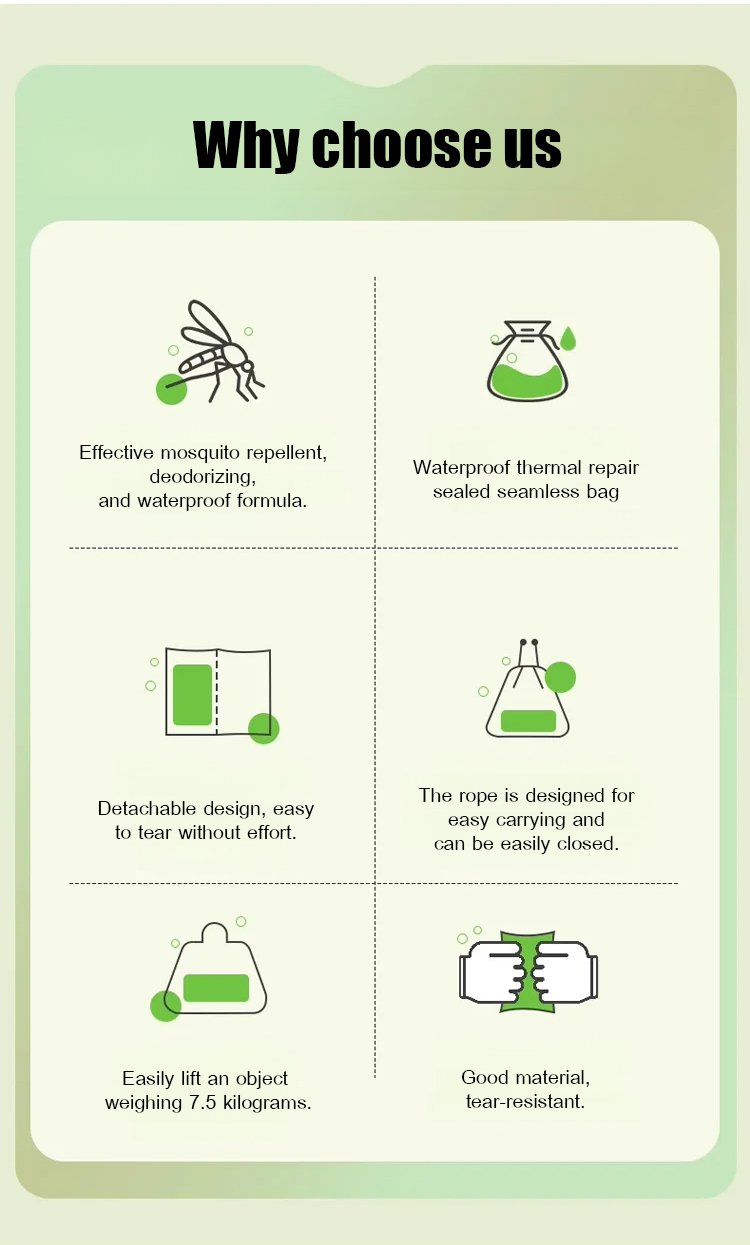 Why choose us

Effective mosquito repellent, deodorizing, and waterproof formula.

Waterproof thermal repair sealed seamless bag

Detachable design, easy to tear without effort.

The rope is designed for easy carrying and can be easily closed.

Easily lift an object weighing 7.5 kilograms.

Good material, tear-resistant.