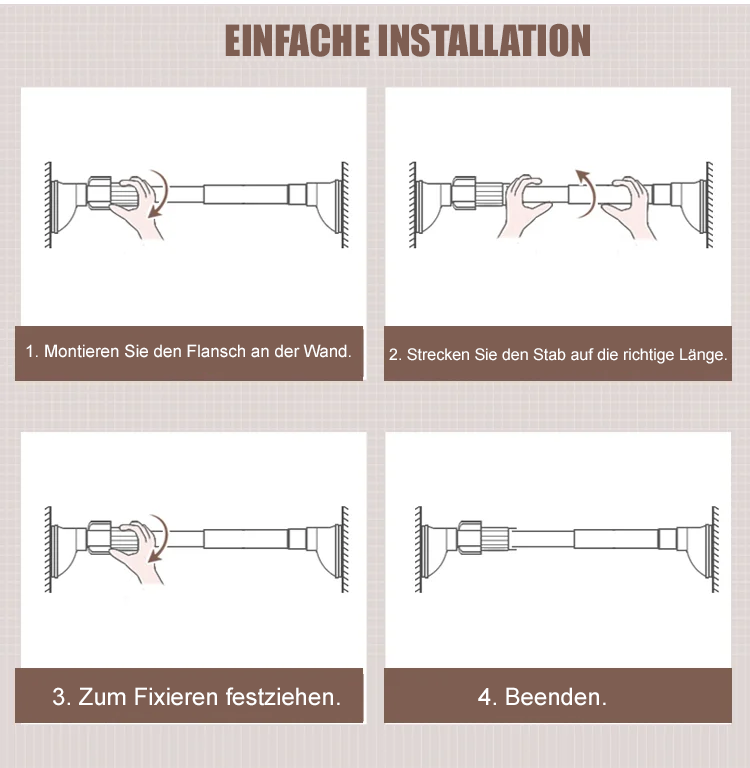 EINFACHE INSTALLATION

1. Montieren Sie den Flansch an der Wand.

2. Strecken Sie den Stab auf die richtige Länge.

3. Zum Fixieren festziehen.

4. Beenden.