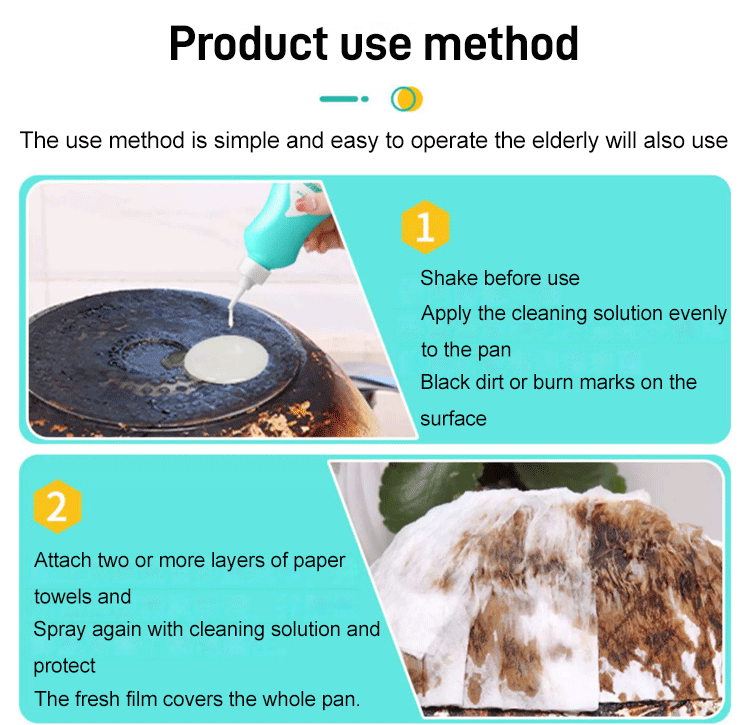 Product use method

The use method is simple and easy to operate the elderly will also use

1

Shake before use
Apply the cleaning solution evenly to the pan
Black dirt or burn marks on the surface

2

Attach two or more layers of paper towels and
Spray again with cleaning solution and protect
The fresh film covers the whole pan.