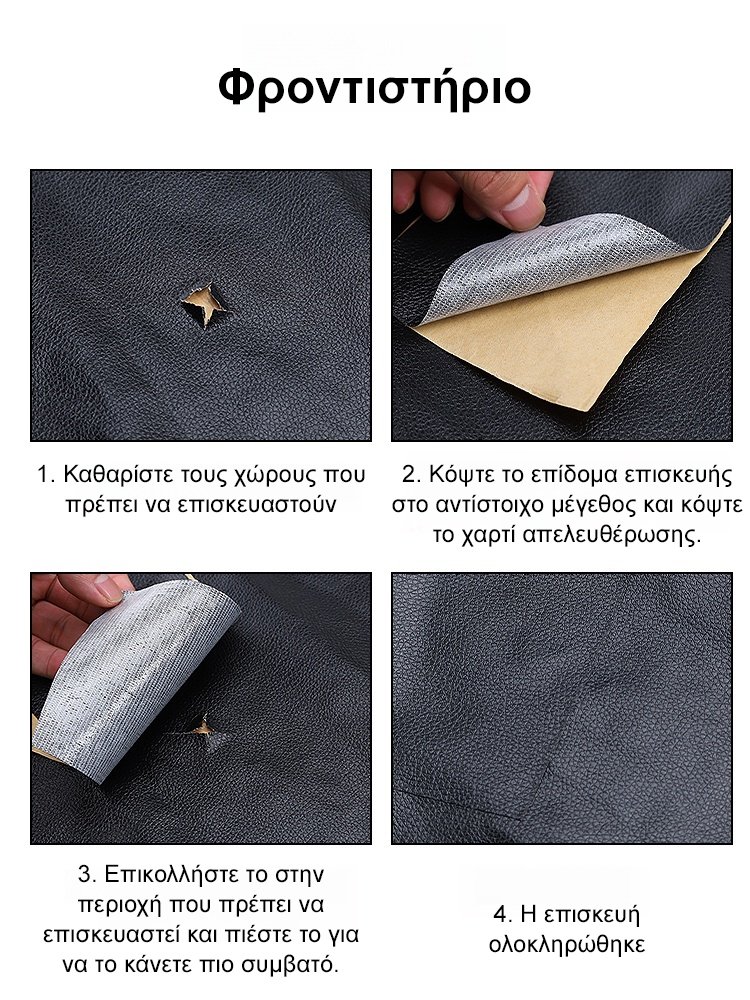 Φροντιστήριο

1. Καθαρίστε τους χώρους που πρέπει να επισκευαστούν

2. Κόψτε το επίδομα επισκευής στο αντίστοιχο μέγεθος και κόψτε το χαρτί απελευθέρωσης.

3. Επικολλήστε το στην περιοχή που πρέπει να επισκευαστεί και πιέστε το για να το κάνετε πιο συμβατό.

4. Η επισκευή ολοκληρώθηκε