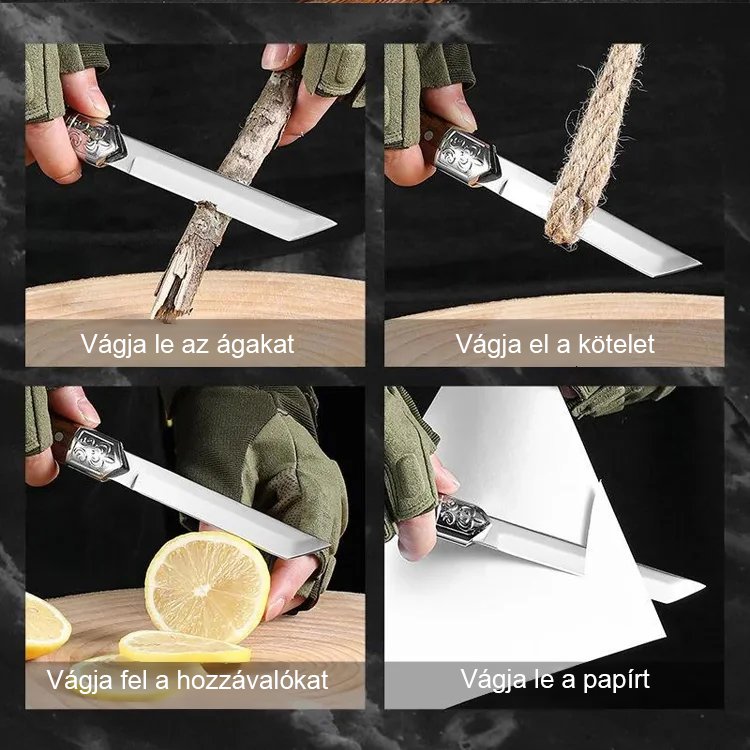 Vágja le az ágakat

Vágja el a kötelet

Vágja fel a hozzávalókat

Vágja le a papírt