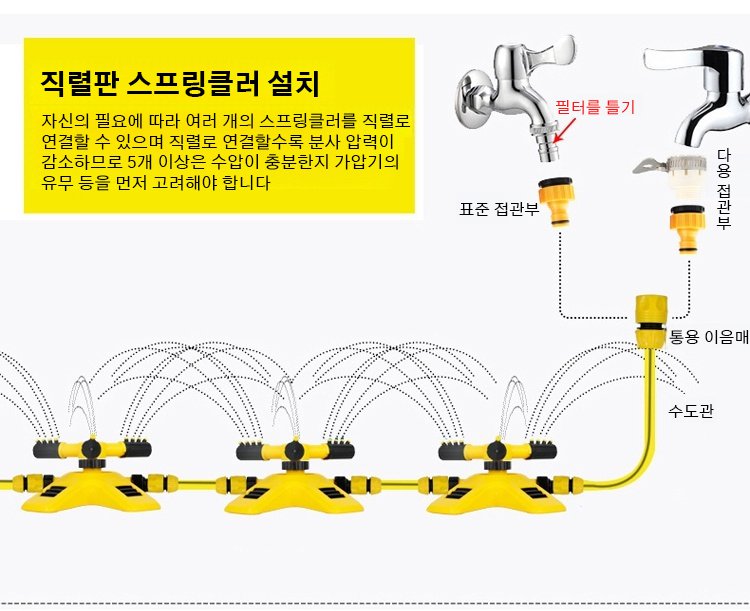 직렬판 스프링클러 설치

자신의 필요에 따라 여러 개의 스프링클러를 직렬로 연결할 수 있으며 직렬로 연결할수록 분사 압력이 감소하므로 5개 이상은 수압이 충분한지 가압기의 유무 등을 먼저 고려해야 합니다

필터를 틀기

표준 접관부

다용 접관부

통용 이음매

수도관