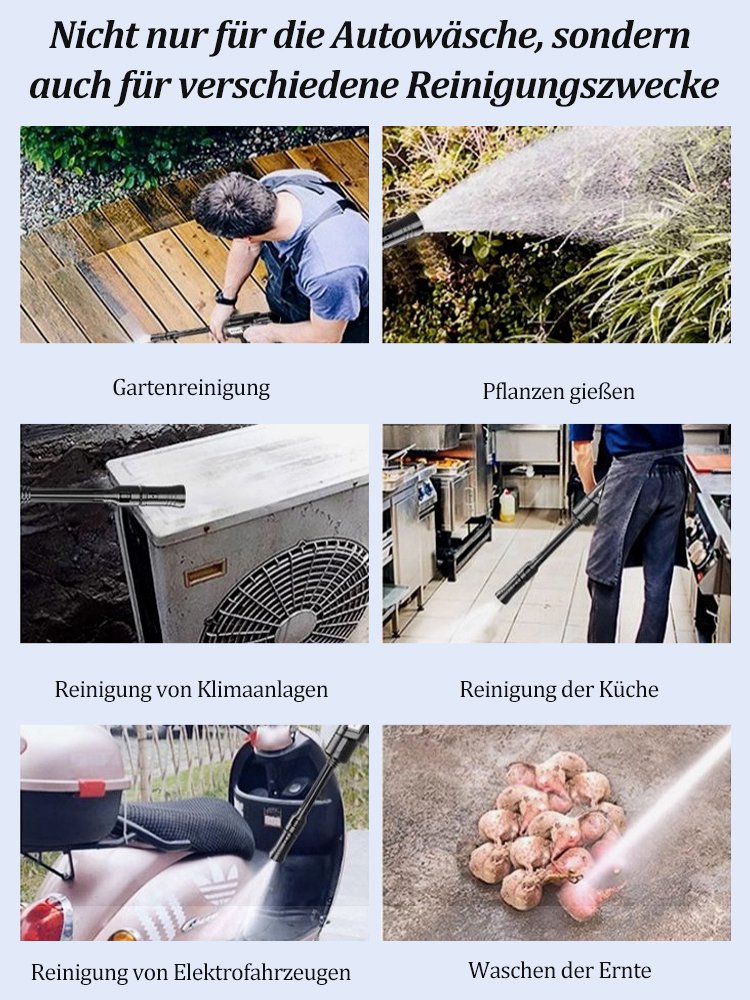 Nicht nur für die Autowäsche, sondern auch für verschiedene Reinigungszwecke

Gartenreinigung

Pflanzen gießen

Reinigung von Klimaanlagen

Reinigung der Küche

Reinigung von Elektrofahrzeugen

Waschen der Ernte