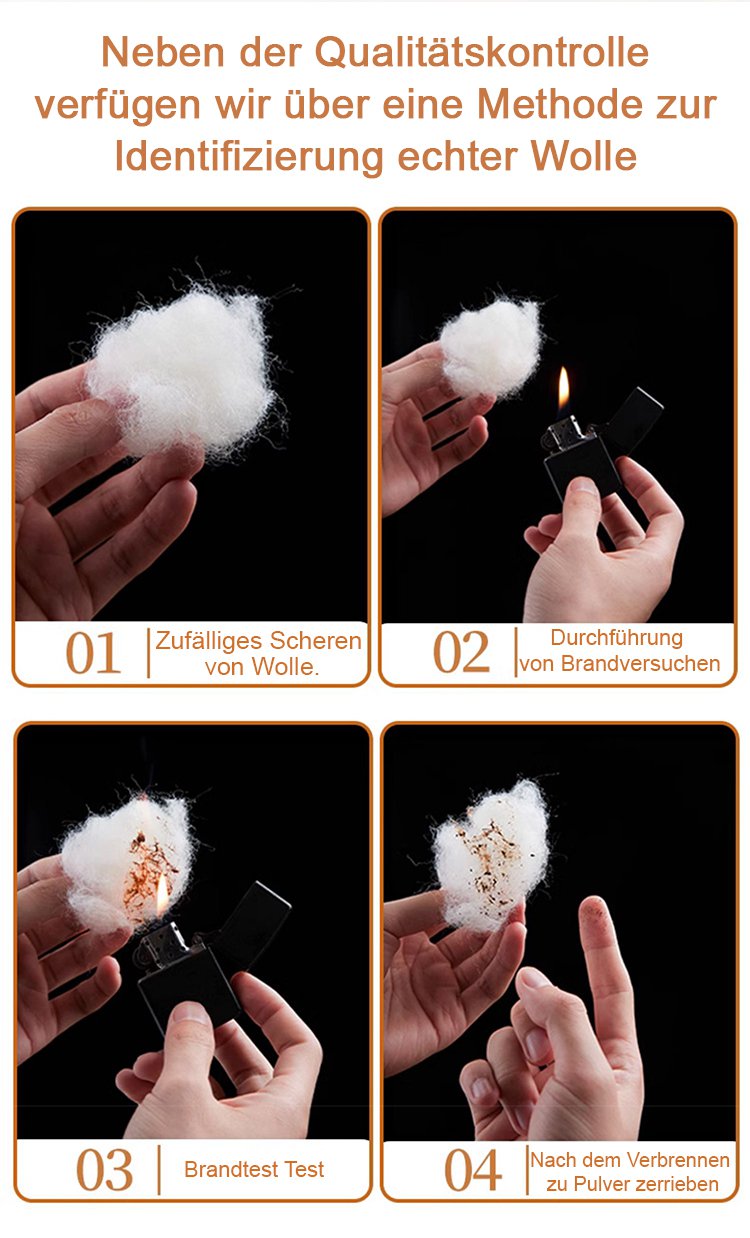 Neben der Qualitätskontrolle verfügen wir über eine Methode zur Identifizierung echter Wolle

01 Zufälliges Scheren von Wolle.

02 Durchführung von Brandversuchen

03 Brandtest Test

04 Nach dem Verbrennen zu Pulver zerrieben