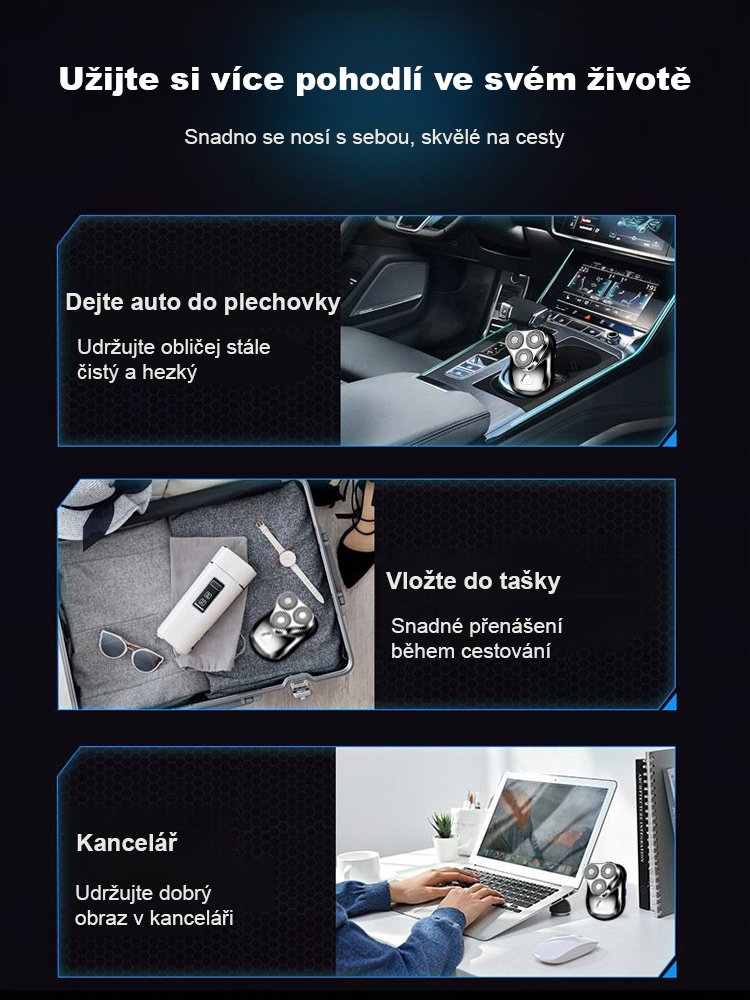 Užijte si více pohodlí ve svém životě

Snadno se nosí s sebou, skvělé na cesty

Dejte auto do plechovky

Udržujte obličej stále čistý a hezký

Vložte do tašky

Snadné přenášení během cestování

Kancelář

Udržujte dobrý obraz v kanceláři