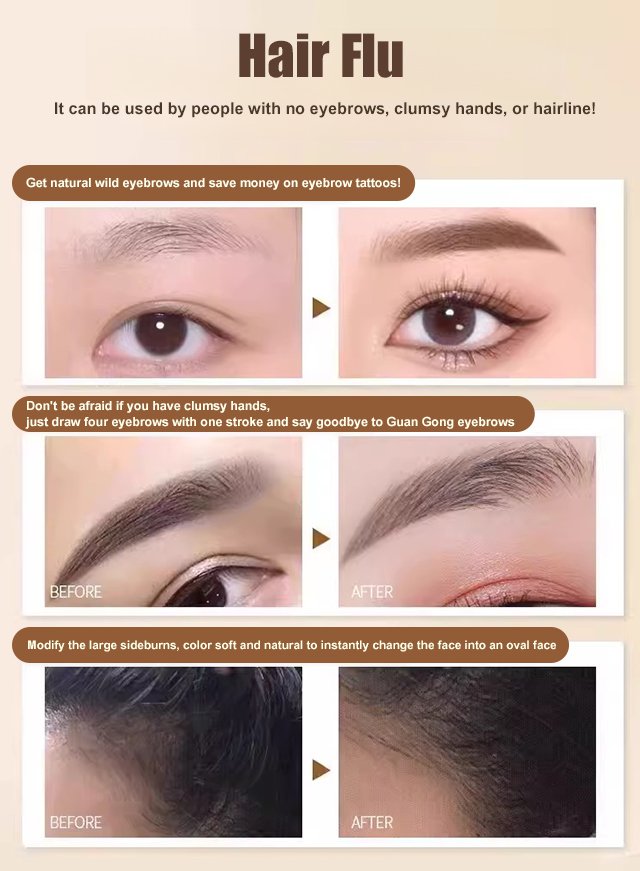 Hair Flu

It can be used by people with no eyebrows, clumsy hands, or hairline!

Get natural wild eyebrows and save money on eyebrow tattoos!

Don't be afraid if you have clumsy hands, just draw four eyebrows with one stroke and say goodbye to Guan Gong eyebrows

BEFORE

AFTER

Modify the large sideburns, color soft and natural to instantly change the face into an oval face

BEFORE

AFTER