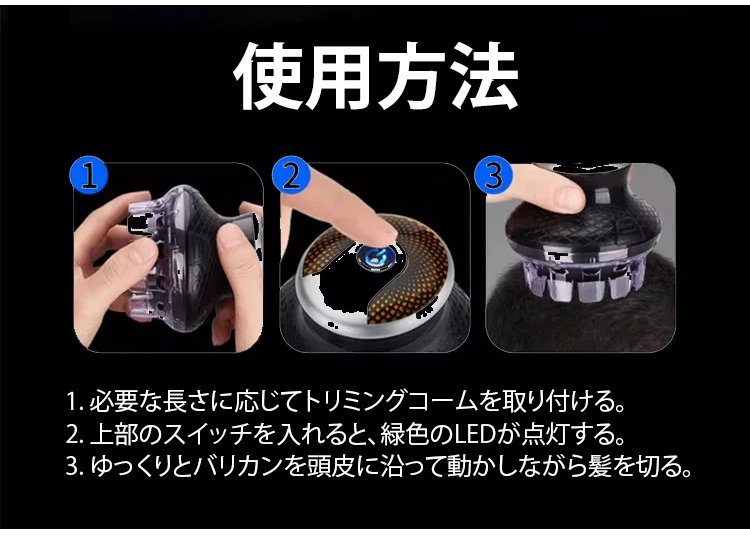 使用方法

1

2

3

1. 必要な長さに応じてトリミングコームを取り付ける。
2. 上部のスイッチを入れると、緑色のLEDが点灯する。
3. ゆっくりとバリカンを頭皮に沿って動かしながら髪を切る。