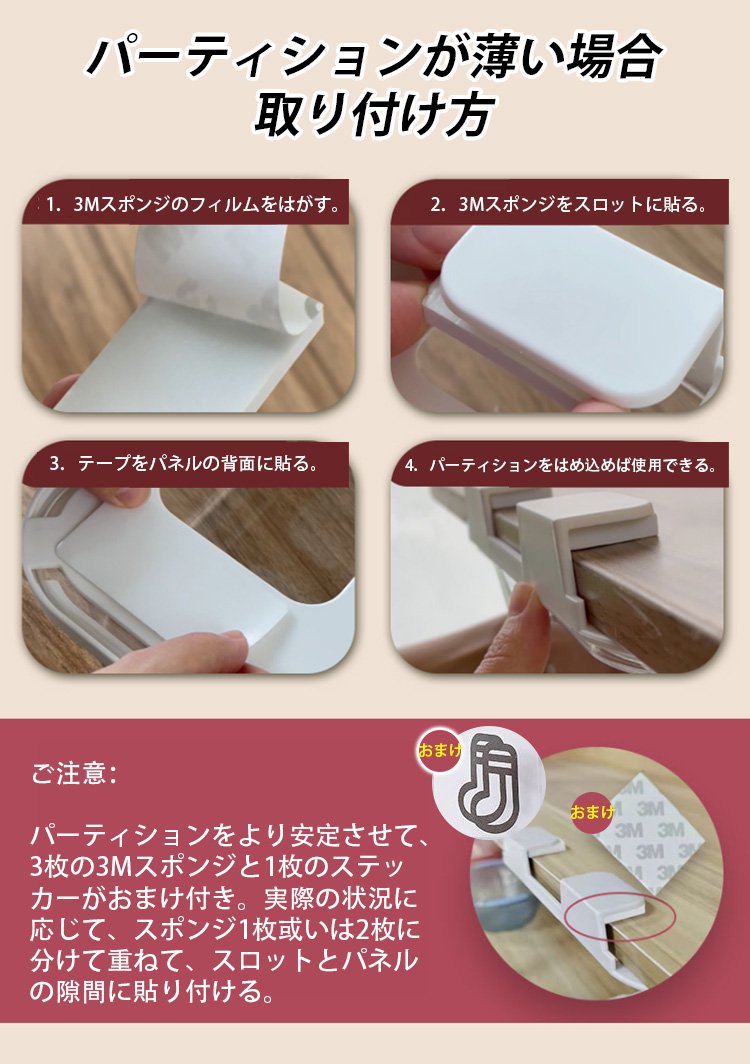 パーティションが薄い場合
取り付け方

1. 3Mスポンジのフィルムをはがす。

2. 3Mスポンジをスロットに貼る。

3. テープをパネルの背面に貼る。

4. パーティションをはめ込めば使用できる。

ご注意：

パーティションをより安定させて、3枚の3Mスポンジと1枚のステッカーがおまけ付き。実際の状況に応じて、スポンジ1枚或いは2枚に分けて重ねて、スロットとパネルの隙間に貼り付ける。

おまけ

おまけ

3M 3M 3M 3M 3M 3M 3M