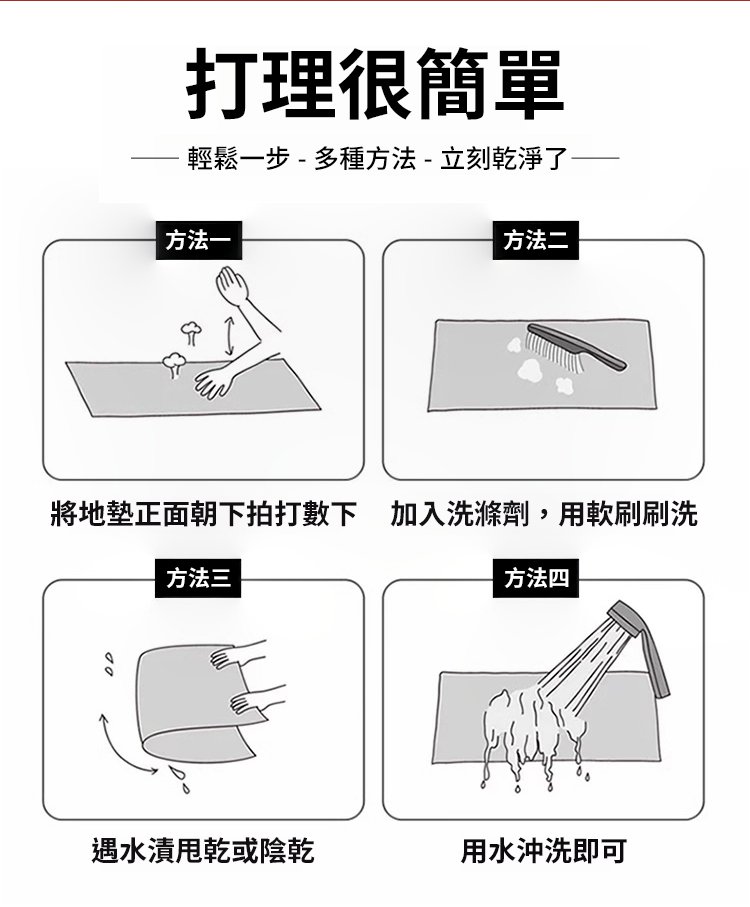 打理很簡單

輕鬆一步 - 多種方法 - 立刻乾淨了

方法一

將地墊正面朝下拍打數下

方法二

加入洗滌劑，用軟刷刷洗

方法三

遇水漬甩乾或陰乾

方法四

用水沖洗即可