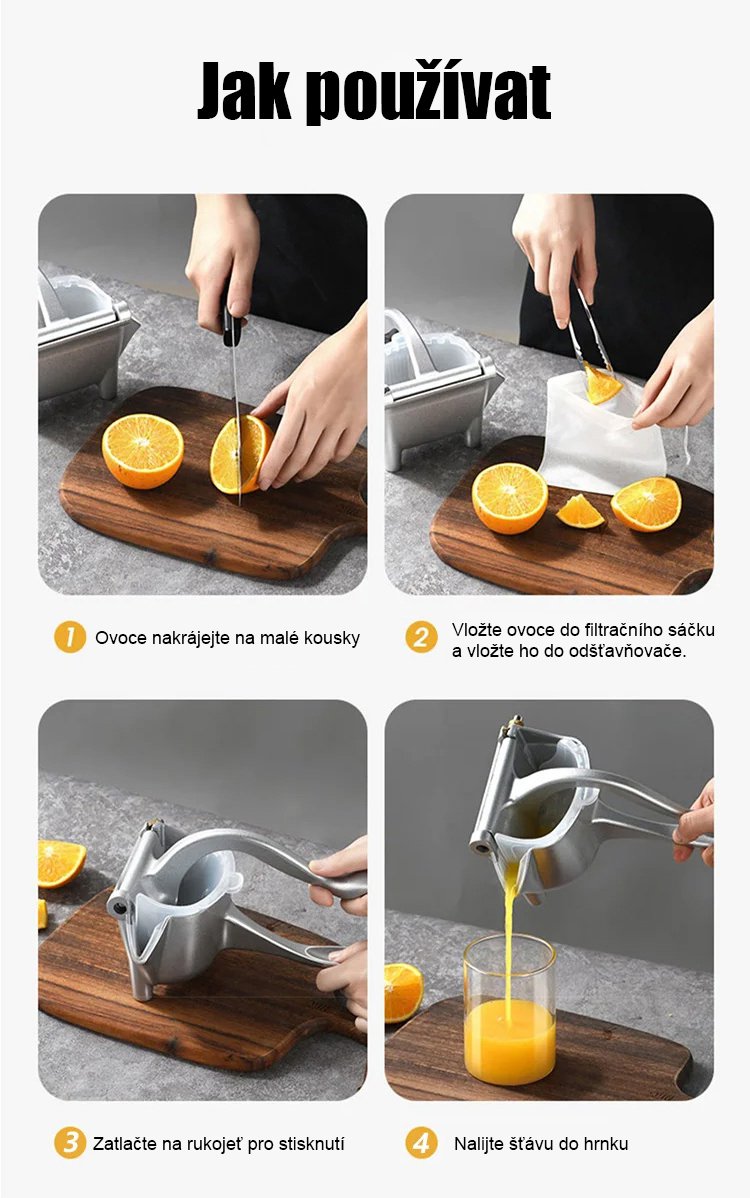 Jak používat

1 Ovoce nakrájejte na malé kousky

2 Vložte ovoce do filtračního sáčku a vložte ho do odšťavňovače.

3 Zatlačte na rukojeť pro stisknutí

4 Nalijte šťávu do hrnku