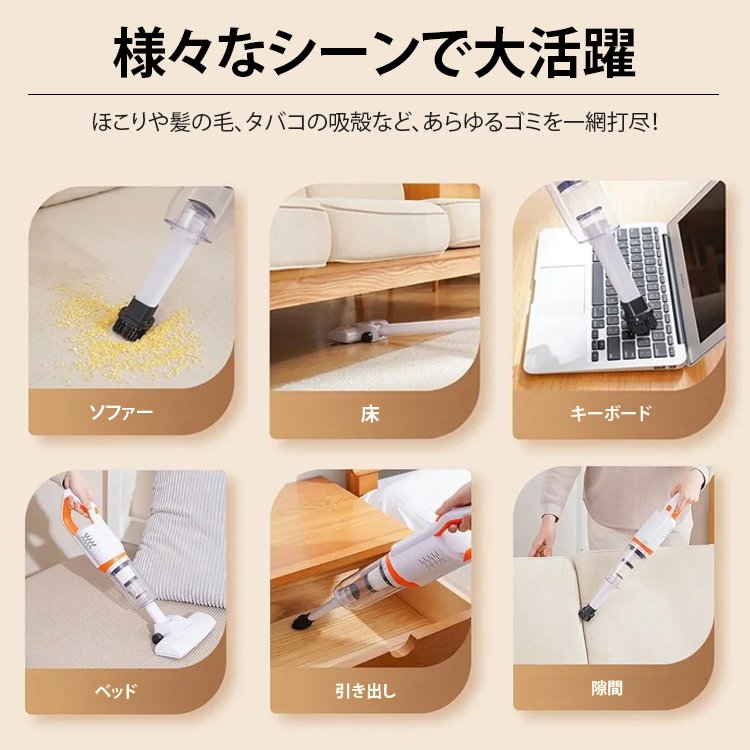 様々なシーンで大活躍

ほこりや髪の毛、タバコの吸殻など、あらゆるゴミを一網打尽!

ソファー

床

キーボード

ベッド

引き出し

隙間