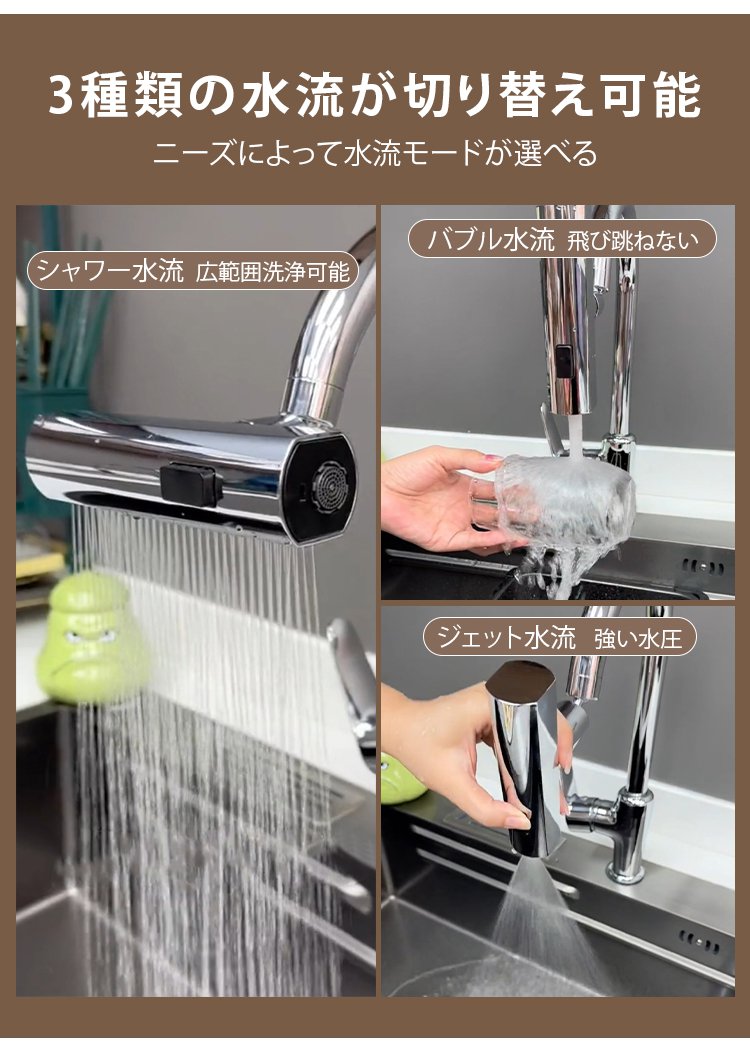 3種類の水流が切り替え可能

ニーズによって水流モードが選べる

シャワー水流 広範囲洗浄可能

バブル水流 飛び跳ねない

ジェット水流 強い水圧